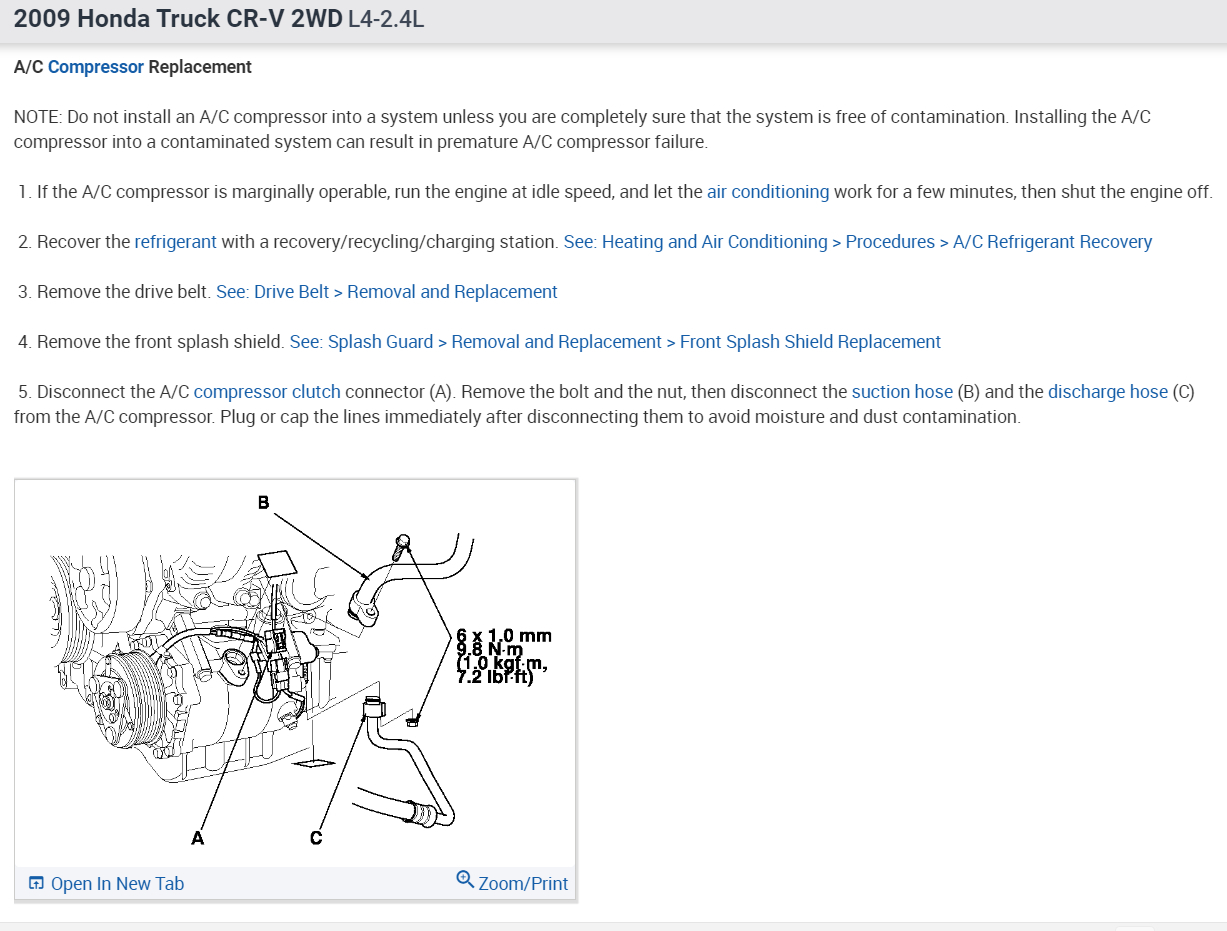 2009 Honda Truck CR-V 2WD L4-2.4L

A/C Compressor Replacement

NOTE: Do not install an A/C compressor into a system unless you are completely sure that the system is free of contamination. Installing the A/C compressor into a contaminated system can result in premature A/C compressor failure.

1. If the A/C compressor is marginally operable, run the engine at idle speed, and let the air conditioning work for a few minutes, then shut the engine off.

2. Recover the refrigerant with a recovery/recycling/charging station. See: Heating and Air Conditioning > Procedures > A/C Refrigerant Recovery

3. Remove the drive belt. See: Drive Belt > Removal and Replacement

4. Remove the front splash shield. See: Splash Guard > Removal and Replacement > Front Splash Shield Replacement

5. Disconnect the A/C compressor clutch connector (A). Remove the bolt and the nut, then disconnect the suction hose (B) and the discharge hose (C) from the A/C compressor. Plug or cap the lines immediately after disconnecting them to avoid moisture and dust contamination.

B

6 x 1.0 mm
9.8 N·m
(1.0 kgf·m,
7.2 lbf·ft)

A

C

Open In New Tab

Zoom/Print