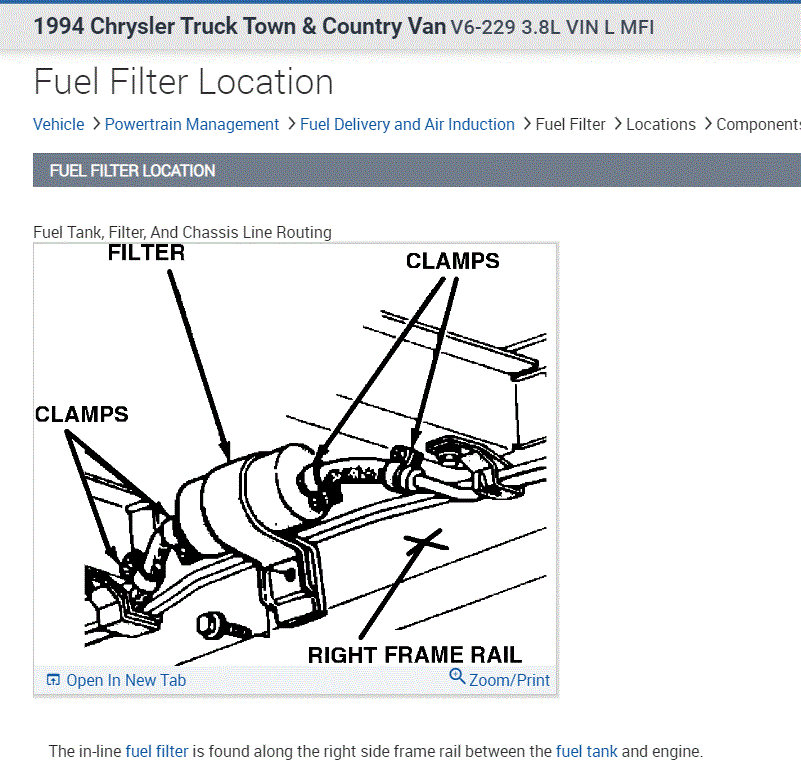 1994 Chrysler Truck Town & Country Van V6-229 3.8L VIN L MFI

Fuel Filter Location

Vehicle > Powertrain Management > Fuel Delivery and Air Induction > Fuel Filter > Locations > Components

FUEL FILTER LOCATION

Fuel Tank, Filter, And Chassis Line Routing

FILTER

CLAMPS

CLAMPS

RIGHT FRAME RAIL

Open In New Tab

Zoom/Print

The in-line fuel filter is found along the right side frame rail between the fuel tank and engine.