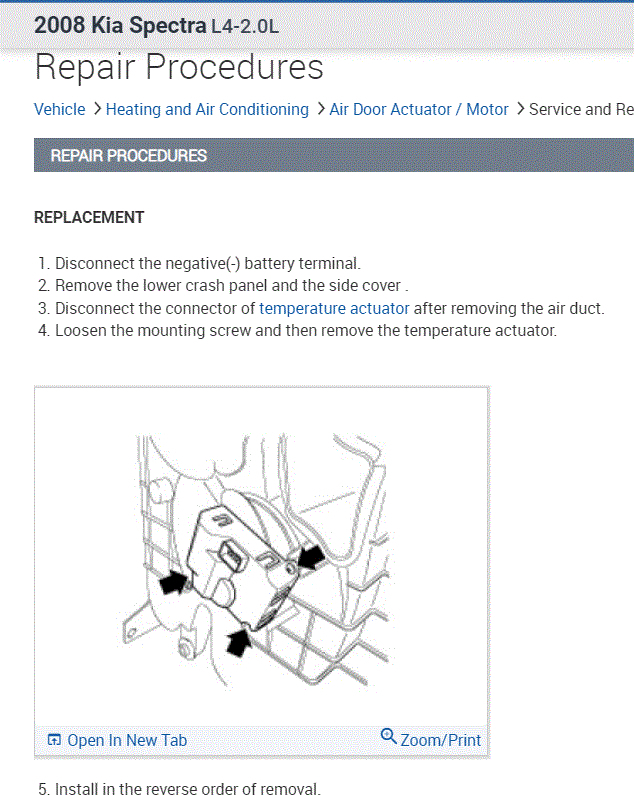 2008 Kia Spectra L4-2.0L

Repair Procedures

Vehicle > Heating and Air Conditioning > Air Door Actuator / Motor > Service and Re

REPAIR PROCEDURES

REPLACEMENT

1. Disconnect the negative(-) battery terminal.
2. Remove the lower crash panel and the side cover .
3. Disconnect the connector of temperature actuator after removing the air duct.
4. Loosen the mounting screw and then remove the temperature actuator.

Open In New Tab

Zoom/Print

5. Install in the reverse order of removal.