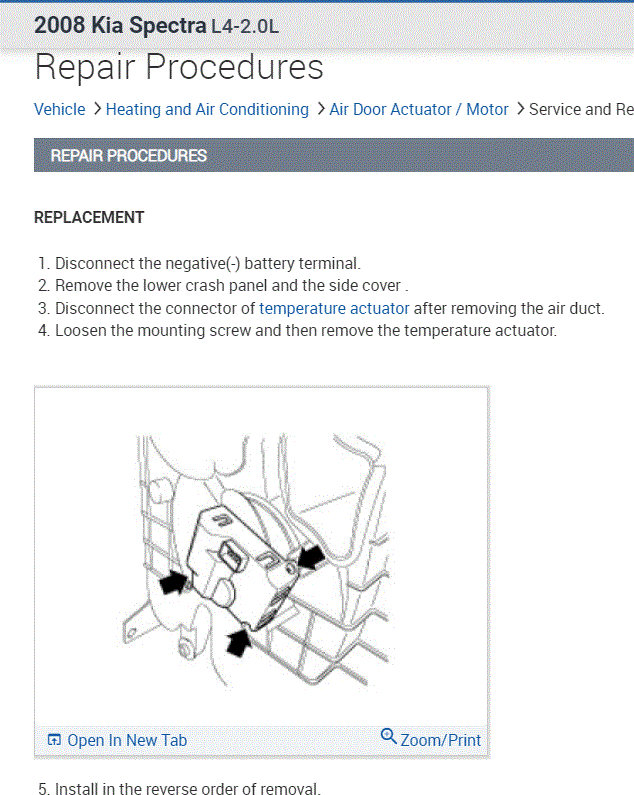 2008 Kia Spectra L4-2.0L

Repair Procedures

Vehicle > Heating and Air Conditioning > Air Door Actuator / Motor > Service and Re

REPAIR PROCEDURES

REPLACEMENT

1. Disconnect the negative(-) battery terminal.
2. Remove the lower crash panel and the side cover .
3. Disconnect the connector of temperature actuator after removing the air duct.
4. Loosen the mounting screw and then remove the temperature actuator.

Open In New Tab

Zoom/Print

5. Install in the reverse order of removal.