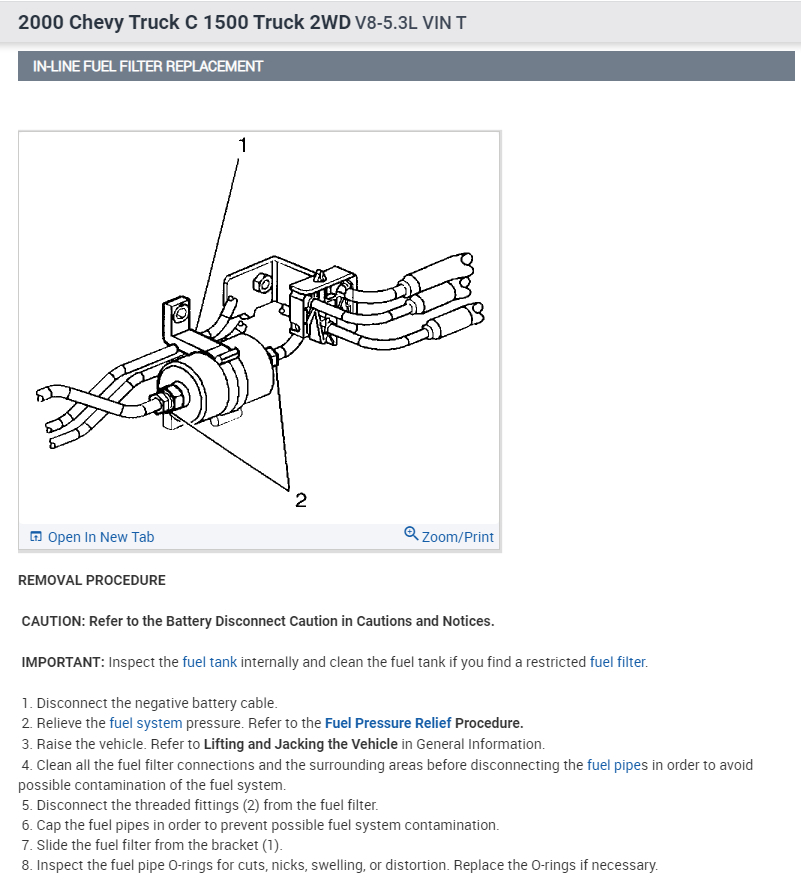 2000 Chevy Truck C 1500 Truck 2WD V8-5.3L VIN T

IN-LINE FUEL FILTER REPLACEMENT

1

2

Open In New Tab

Zoom/Print

REMOVAL PROCEDURE

CAUTION: Refer to the Battery Disconnect Caution in Cautions and Notices.

IMPORTANT: Inspect the fuel tank internally and clean the fuel tank if you find a restricted fuel filter.

1. Disconnect the negative battery cable.
2. Relieve the fuel system pressure. Refer to the Fuel Pressure Relief Procedure.
3. Raise the vehicle. Refer to Lifting and Jacking the Vehicle in General Information.
4. Clean all the fuel filter connections and the surrounding areas before disconnecting the fuel pipes in order to avoid possible contamination of the fuel system.
5. Disconnect the threaded fittings (2) from the fuel filter.
6. Cap the fuel pipes in order to prevent possible fuel system contamination.
7. Slide the fuel filter from the bracket (1).
8. Inspect the fuel pipe O-rings for cuts, nicks, swelling, or distortion. Replace the O-rings if necessary.