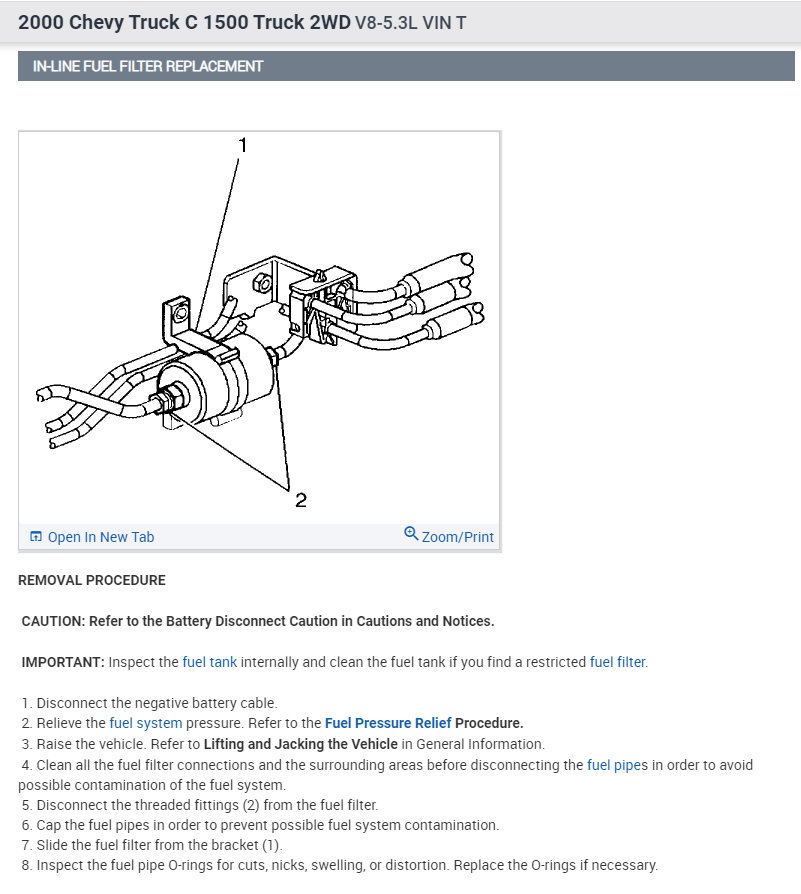 2000 Chevy Truck C 1500 Truck 2WD V8-5.3L VIN T

IN-LINE FUEL FILTER REPLACEMENT

1

2

Open In New Tab

Zoom/Print

REMOVAL PROCEDURE

CAUTION: Refer to the Battery Disconnect Caution in Cautions and Notices.

IMPORTANT: Inspect the fuel tank internally and clean the fuel tank if you find a restricted fuel filter.

1. Disconnect the negative battery cable.
2. Relieve the fuel system pressure. Refer to the Fuel Pressure Relief Procedure.
3. Raise the vehicle. Refer to Lifting and Jacking the Vehicle in General Information.
4. Clean all the fuel filter connections and the surrounding areas before disconnecting the fuel pipes in order to avoid possible contamination of the fuel system.
5. Disconnect the threaded fittings (2) from the fuel filter.
6. Cap the fuel pipes in order to prevent possible fuel system contamination.
7. Slide the fuel filter from the bracket (1).
8. Inspect the fuel pipe O-rings for cuts, nicks, swelling, or distortion. Replace the O-rings if necessary.