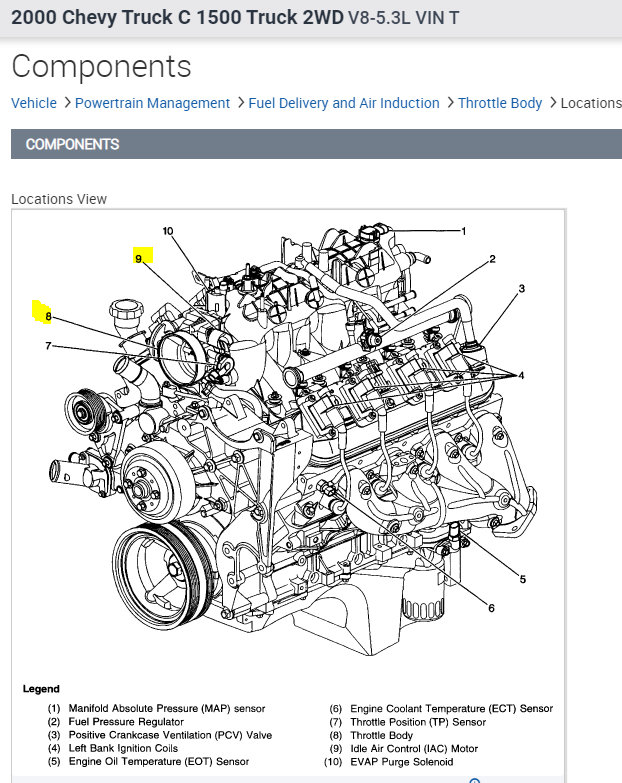 2000 Chevy Truck C 1500 Truck 2WD V8-5.3L VIN T

Components

Vehicle > Powertrain Management > Fuel Delivery and Air Induction > Throttle Body > Locations

COMPONENTS

Locations View

10
1
9
2
3
8
7
4
5
6

Legend

(1) Manifold Absolute Pressure (MAP) sensor
(2) Fuel Pressure Regulator
(3) Positive Crankcase Ventilation (PCV) Valve
(4) Left Bank Ignition Coils
(5) Engine Oil Temperature (EOT) Sensor
(6) Engine Coolant Temperature (ECT) Sensor
(7) Throttle Position (TP) Sensor
(8) Throttle Body
(9) Idle Air Control (IAC) Motor
(10) EVAP Purge Solenoid