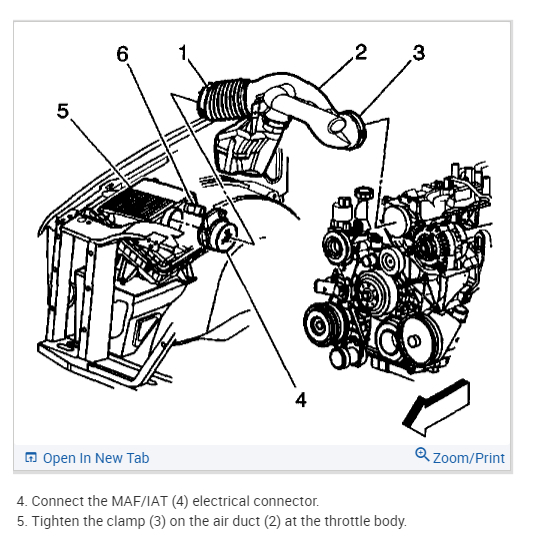 6
1
2
3
5
4

Open In New Tab
Zoom/Print

4. Connect the MAF/IAT (4) electrical connector.
5. Tighten the clamp (3) on the air duct (2) at the throttle body.