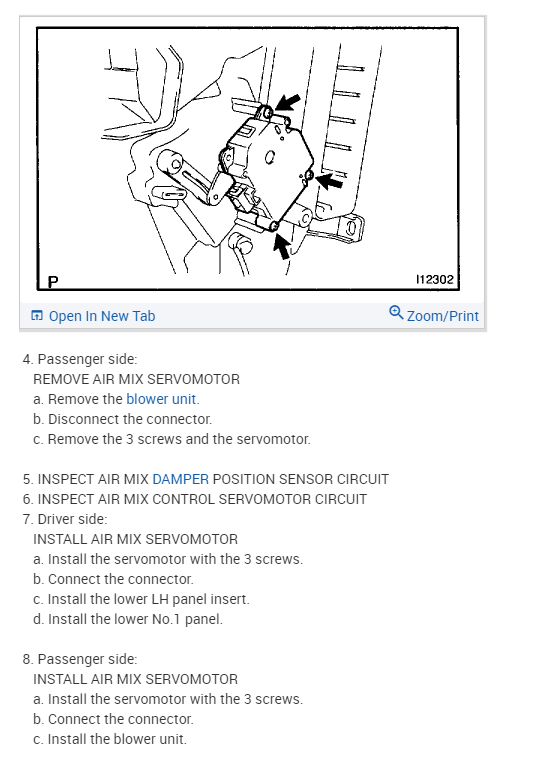 P

I12302

Open In New Tab

Zoom/Print

4. Passenger side:
REMOVE AIR MIX SERVOMOTOR
a. Remove the blower unit.
b. Disconnect the connector.
c. Remove the 3 screws and the servomotor.

5. INSPECT AIR MIX DAMPER POSITION SENSOR CIRCUIT
6. INSPECT AIR MIX CONTROL SERVOMOTOR CIRCUIT
7. Driver side:
INSTALL AIR MIX SERVOMOTOR
a. Install the servomotor with the 3 screws.
b. Connect the connector.
c. Install the lower LH panel insert.
d. Install the lower No.1 panel.

8. Passenger side:
INSTALL AIR MIX SERVOMOTOR
a. Install the servomotor with the 3 screws.
b. Connect the connector.
c. Install the blower unit.