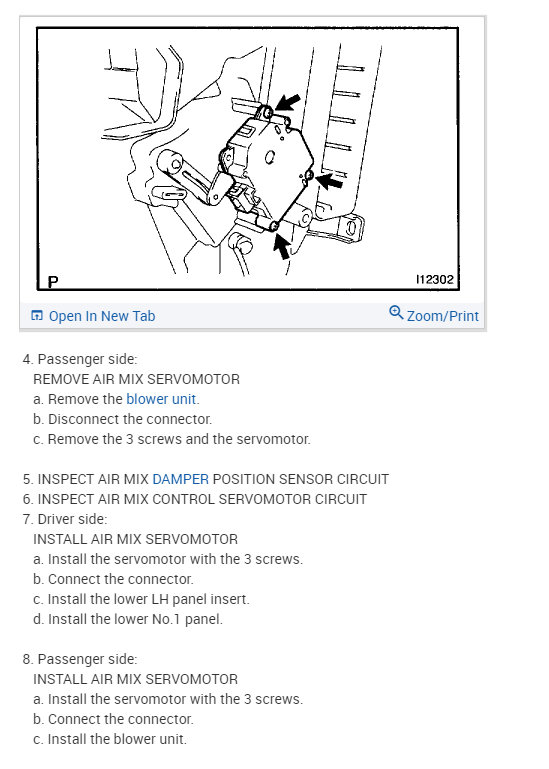 P

I12302

Open In New Tab

Zoom/Print

4. Passenger side:
REMOVE AIR MIX SERVOMOTOR
a. Remove the blower unit.
b. Disconnect the connector.
c. Remove the 3 screws and the servomotor.

5. INSPECT AIR MIX DAMPER POSITION SENSOR CIRCUIT
6. INSPECT AIR MIX CONTROL SERVOMOTOR CIRCUIT
7. Driver side:
INSTALL AIR MIX SERVOMOTOR
a. Install the servomotor with the 3 screws.
b. Connect the connector.
c. Install the lower LH panel insert.
d. Install the lower No.1 panel.

8. Passenger side:
INSTALL AIR MIX SERVOMOTOR
a. Install the servomotor with the 3 screws.
b. Connect the connector.
c. Install the blower unit.