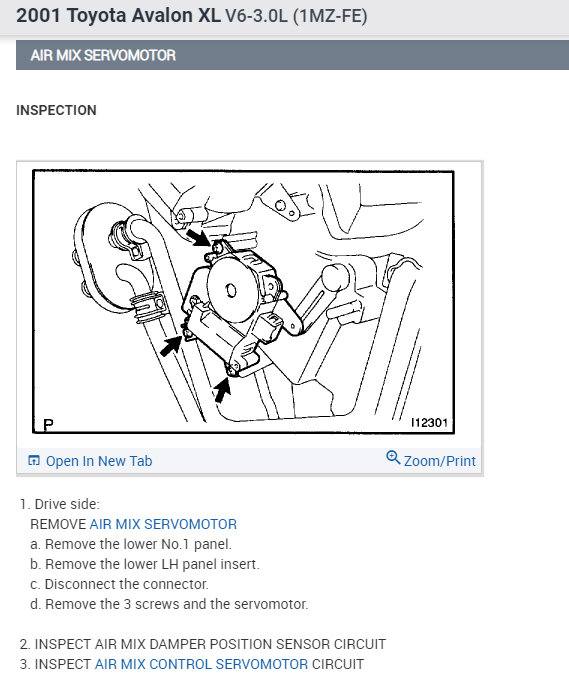 2001 Toyota Avalon XL V6-3.0L (1MZ-FE)

AIR MIX SERVOMOTOR

INSPECTION

P

I12301

Open In New Tab

Zoom/Print

1. Drive side:
REMOVE AIR MIX SERVOMOTOR
a. Remove the lower No.1 panel.
b. Remove the lower LH panel insert.
c. Disconnect the connector.
d. Remove the 3 screws and the servomotor.

2. INSPECT AIR MIX DAMPER POSITION SENSOR CIRCUIT
3. INSPECT AIR MIX CONTROL SERVOMOTOR CIRCUIT