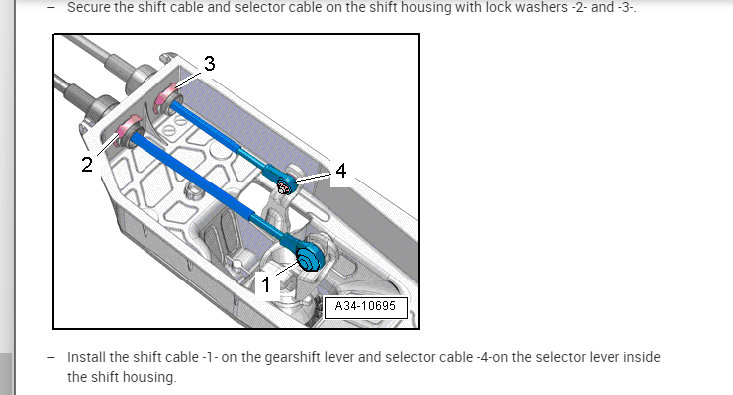 – Secure the shift cable and selector cable on the shift housing with lock washers -2- and -3-.

3
2
4
1
A34-10695

– Install the shift cable -1- on the gearshift lever and selector cable -4-on the selector lever inside the shift housing.