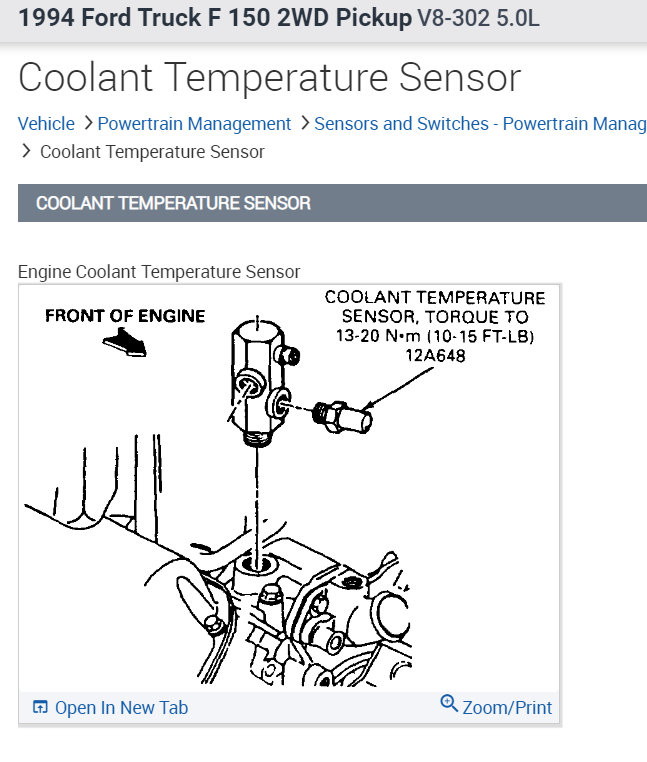 1994 Ford Truck F 150 2WD Pickup V8-302 5.0L

Coolant Temperature Sensor

Vehicle > Powertrain Management > Sensors and Switches - Powertrain Manag
> Coolant Temperature Sensor

COOLANT TEMPERATURE SENSOR

Engine Coolant Temperature Sensor

FRONT OF ENGINE

COOLANT TEMPERATURE SENSOR, TORQUE TO 13-20 N•m (10-15 FT-LB) 12A648

Open In New Tab

Zoom/Print