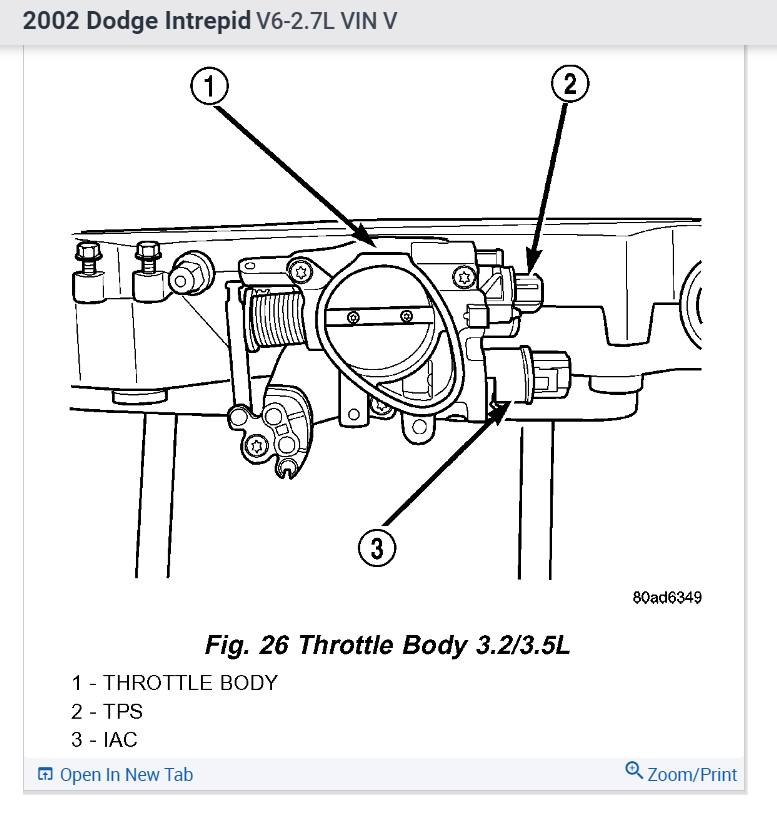 2002 Dodge Intrepid V6-2.7L VIN V

1

2

3

80ad6349

Fig. 26 Throttle Body 3.2/3.5L

1 - THROTTLE BODY
2 - TPS
3 - IAC

Open In New Tab

Zoom/Print