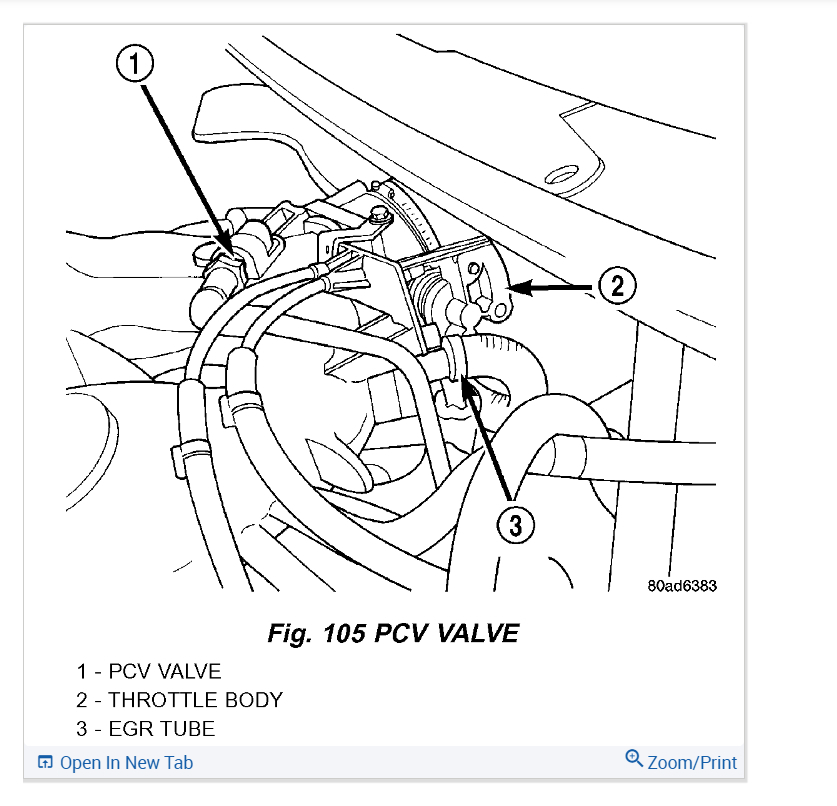 1

2

3

80ad6383

Fig. 105 PCV VALVE

1 - PCV VALVE
2 - THROTTLE BODY
3 - EGR TUBE

Open In New Tab

Zoom/Print