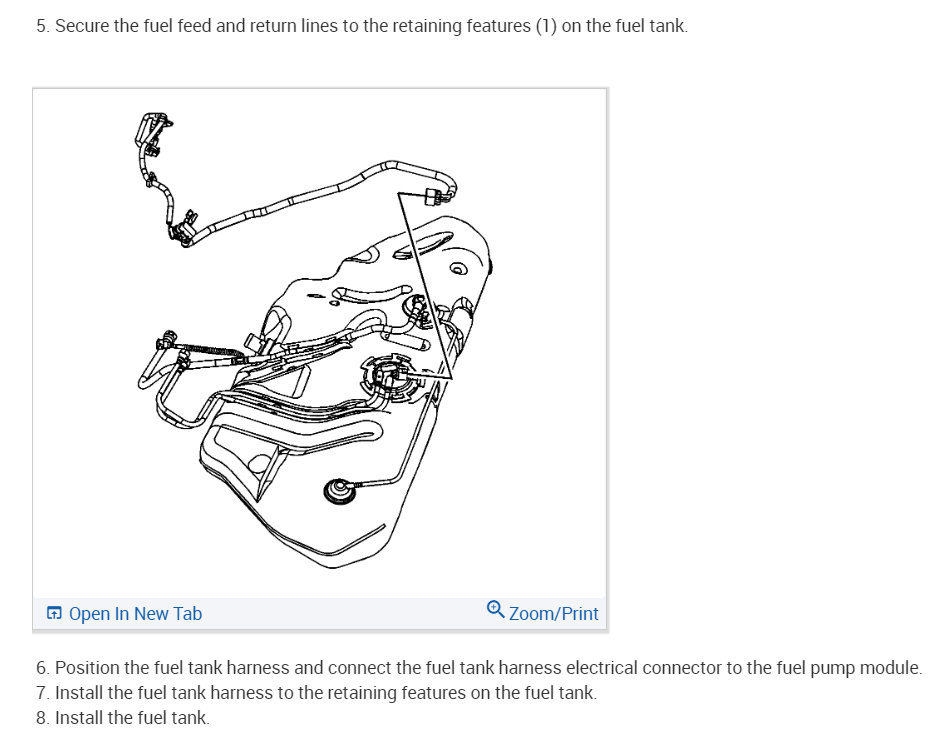 5. Secure the fuel feed and return lines to the retaining features (1) on the fuel tank.

Open In New Tab

Zoom/Print

6. Position the fuel tank harness and connect the fuel tank harness electrical connector to the fuel pump module.
7. Install the fuel tank harness to the retaining features on the fuel tank.
8. Install the fuel tank.