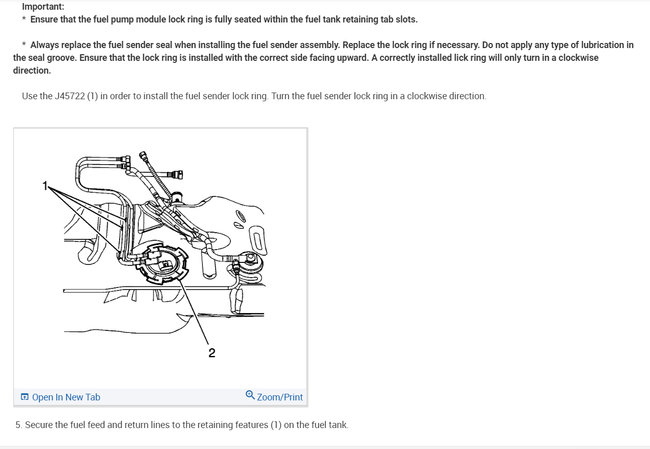 Important:
* Ensure that the fuel pump module lock ring is fully seated within the fuel tank retaining tab slots.

* Always replace the fuel sender seal when installing the fuel sender assembly. Replace the lock ring if necessary. Do not apply any type of lubrication in the seal groove. Ensure that the lock ring is installed with the correct side facing upward. A correctly installed lick ring will only turn in a clockwise direction.

Use the J45722 (1) in order to install the fuel sender lock ring. Turn the fuel sender lock ring in a clockwise direction.

1

2

Open In New Tab

Zoom/Print

5. Secure the fuel feed and return lines to the retaining features (1) on the fuel tank.