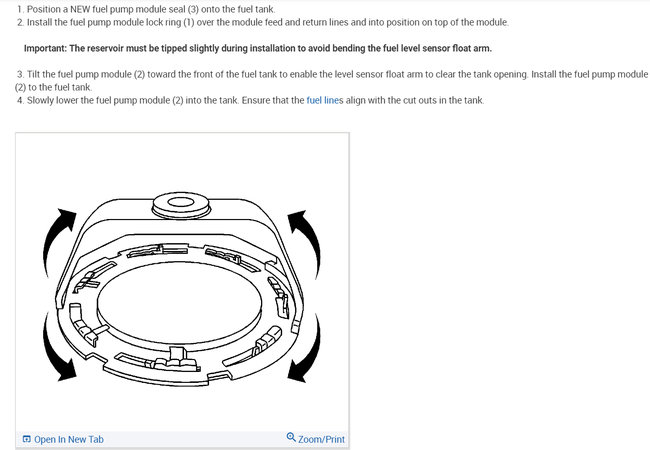 1. Position a NEW fuel pump module seal (3) onto the fuel tank.
2. Install the fuel pump module lock ring (1) over the module feed and return lines and into position on top of the module.

Important: The reservoir must be tipped slightly during installation to avoid bending the fuel level sensor float arm.

3. Tilt the fuel pump module (2) toward the front of the fuel tank to enable the level sensor float arm to clear the tank opening. Install the fuel pump module (2) to the fuel tank.
4. Slowly lower the fuel pump module (2) into the tank. Ensure that the fuel lines align with the cut outs in the tank.

Open In New Tab
Zoom/Print