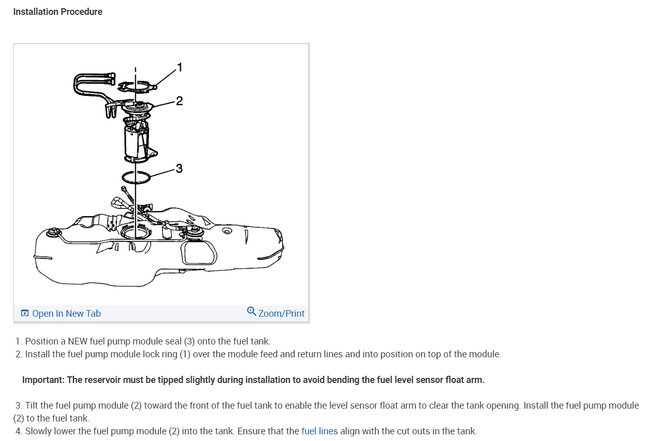 Installation Procedure

1

2

3

Open In New Tab

Zoom/Print

1. Position a NEW fuel pump module seal (3) onto the fuel tank.
2. Install the fuel pump module lock ring (1) over the module feed and return lines and into position on top of the module.

Important: The reservoir must be tipped slightly during installation to avoid bending the fuel level sensor float arm.

3. Tilt the fuel pump module (2) toward the front of the fuel tank to enable the level sensor float arm to clear the tank opening. Install the fuel pump module (2) to the fuel tank.
4. Slowly lower the fuel pump module (2) into the tank. Ensure that the fuel lines align with the cut outs in the tank.