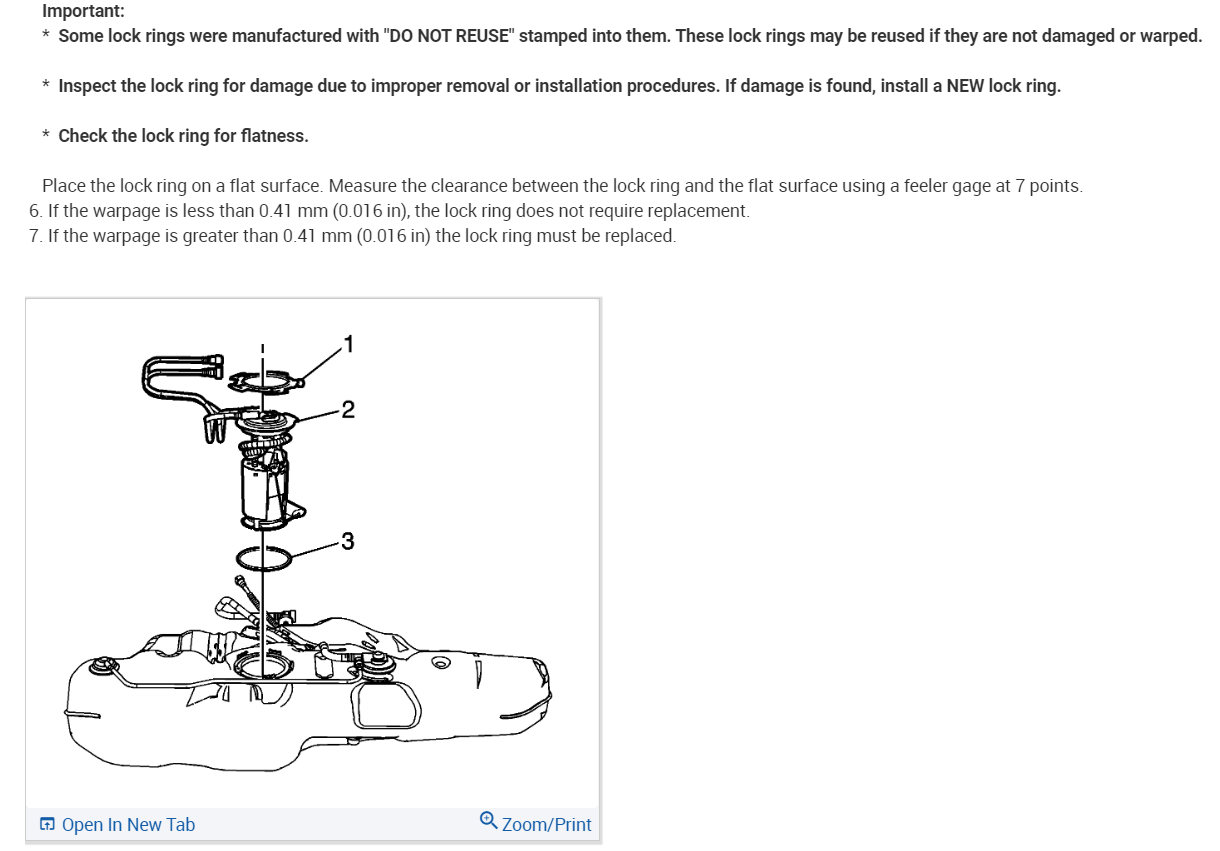 Important:
* Some lock rings were manufactured with "DO NOT REUSE" stamped into them. These lock rings may be reused if they are not damaged or warped.

* Inspect the lock ring for damage due to improper removal or installation procedures. If damage is found, install a NEW lock ring.

* Check the lock ring for flatness.

Place the lock ring on a flat surface. Measure the clearance between the lock ring and the flat surface using a feeler gage at 7 points.
6. If the warpage is less than 0.41 mm (0.016 in), the lock ring does not require replacement.
7. If the warpage is greater than 0.41 mm (0.016 in) the lock ring must be replaced.

1
2
3

Open In New Tab
Zoom/Print