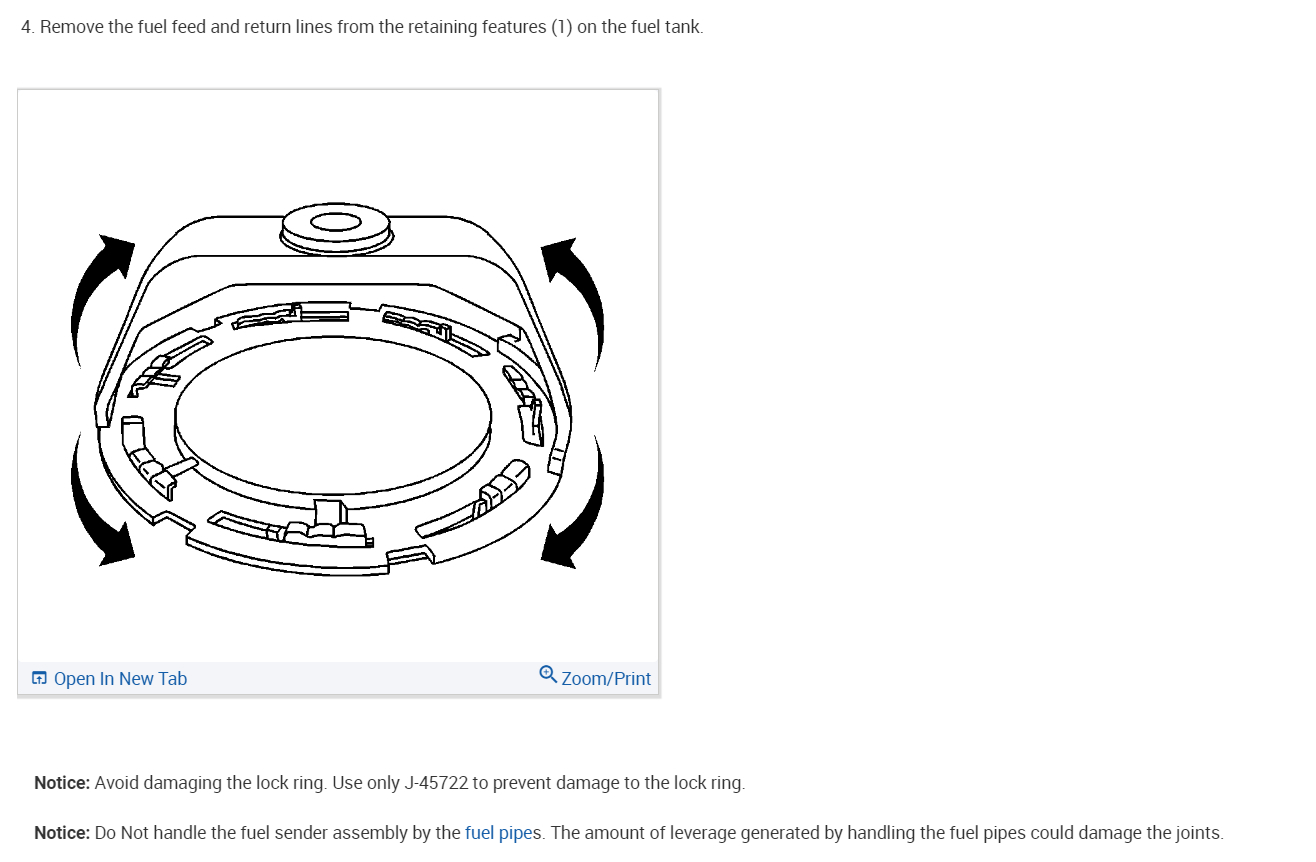 4. Remove the fuel feed and return lines from the retaining features (1) on the fuel tank.

Open In New Tab

Zoom/Print

Notice: Avoid damaging the lock ring. Use only J-45722 to prevent damage to the lock ring.

Notice: Do Not handle the fuel sender assembly by the fuel pipes. The amount of leverage generated by handling the fuel pipes could damage the joints.