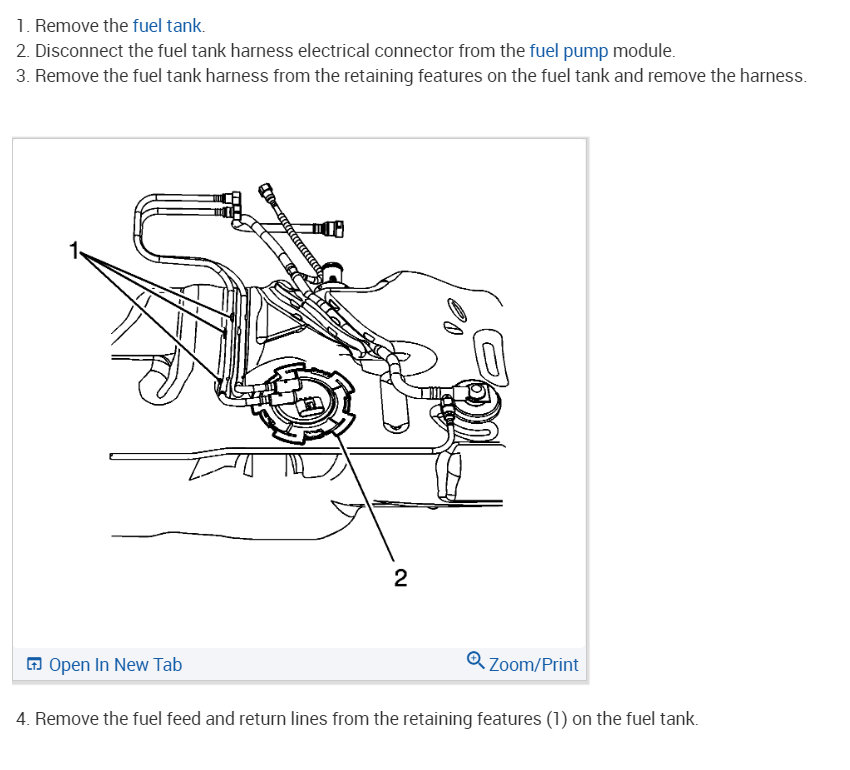 1. Remove the fuel tank.
2. Disconnect the fuel tank harness electrical connector from the fuel pump module.
3. Remove the fuel tank harness from the retaining features on the fuel tank and remove the harness.

1

2

Open In New Tab

Zoom/Print

4. Remove the fuel feed and return lines from the retaining features (1) on the fuel tank.