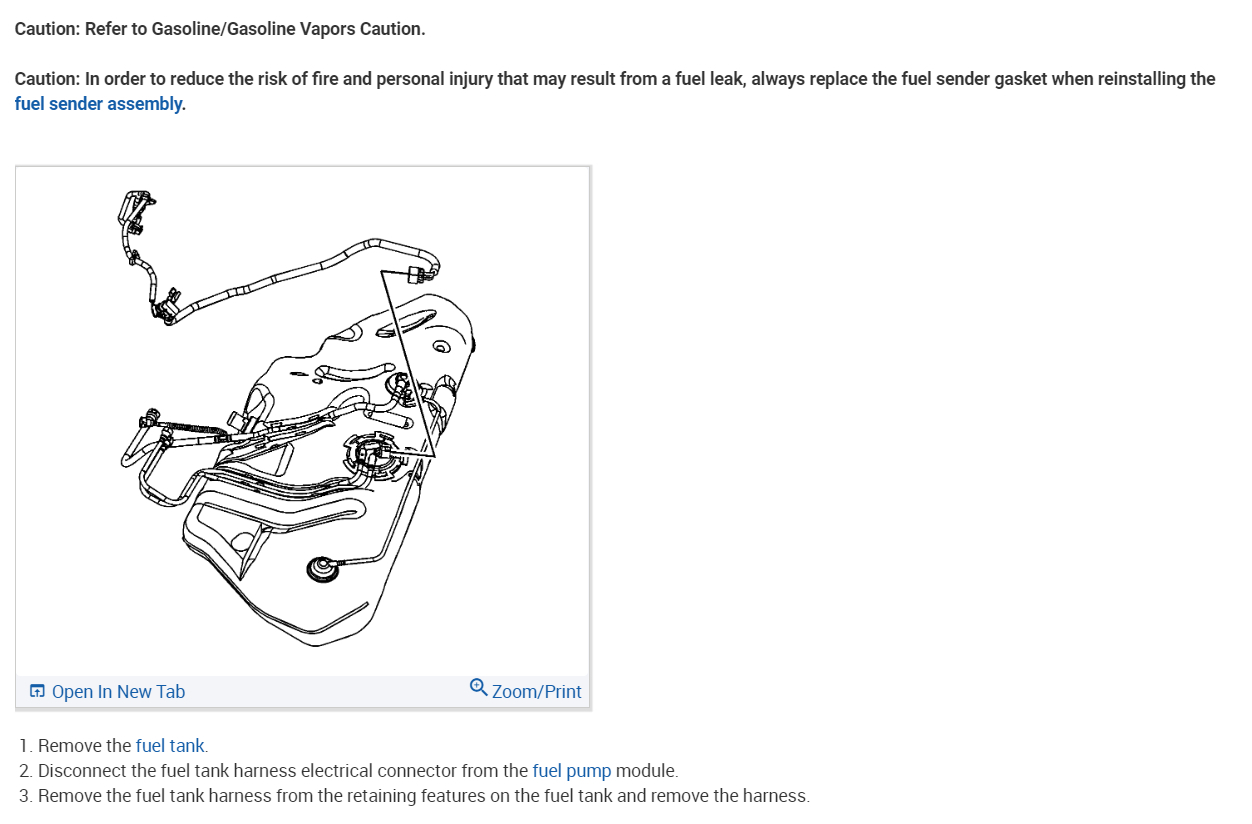 Caution: Refer to Gasoline/Gasoline Vapors Caution.

Caution: In order to reduce the risk of fire and personal injury that may result from a fuel leak, always replace the fuel sender gasket when reinstalling the fuel sender assembly.

Open In New Tab

Zoom/Print

1. Remove the fuel tank.
2. Disconnect the fuel tank harness electrical connector from the fuel pump module.
3. Remove the fuel tank harness from the retaining features on the fuel tank and remove the harness.