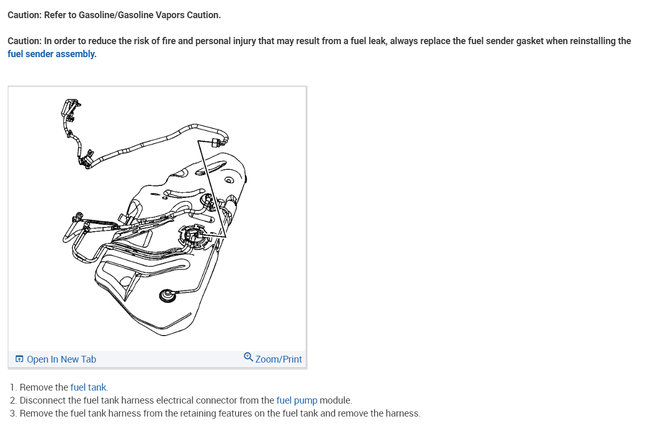 Caution: Refer to Gasoline/Gasoline Vapors Caution.

Caution: In order to reduce the risk of fire and personal injury that may result from a fuel leak, always replace the fuel sender gasket when reinstalling the fuel sender assembly.

Open In New Tab
Zoom/Print

1. Remove the fuel tank.
2. Disconnect the fuel tank harness electrical connector from the fuel pump module.
3. Remove the fuel tank harness from the retaining features on the fuel tank and remove the harness.