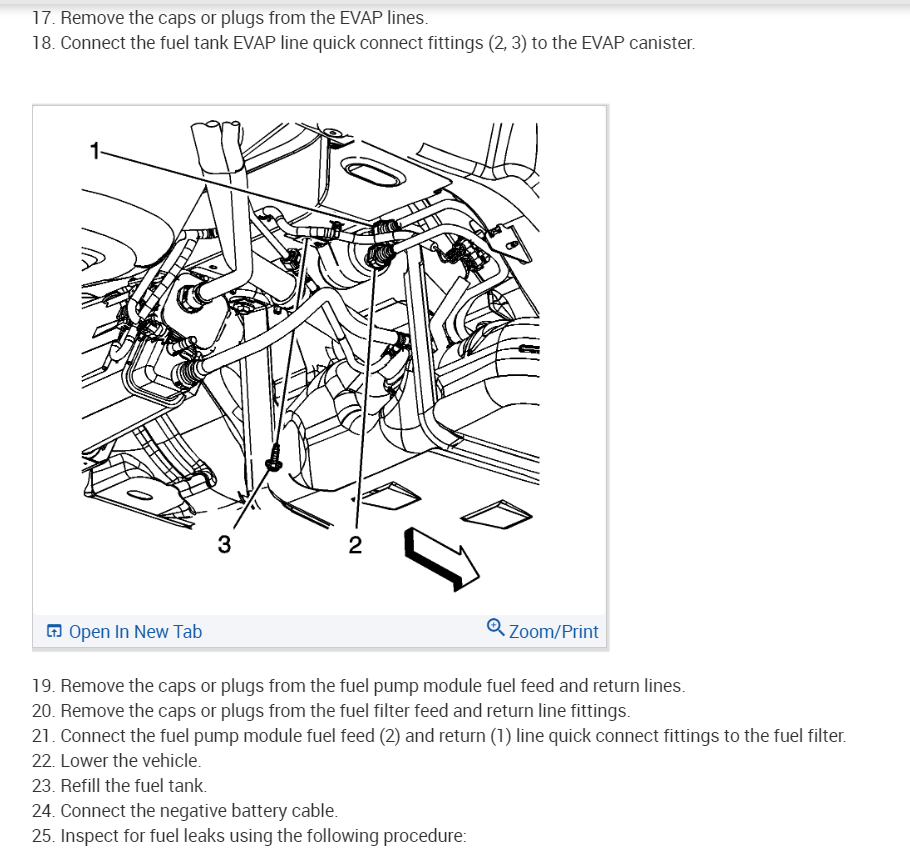 17. Remove the caps or plugs from the EVAP lines.
18. Connect the fuel tank EVAP line quick connect fittings (2, 3) to the EVAP canister.

1
3
2

Open In New Tab
Zoom/Print

19. Remove the caps or plugs from the fuel pump module fuel feed and return lines.
20. Remove the caps or plugs from the fuel filter feed and return line fittings.
21. Connect the fuel pump module fuel feed (2) and return (1) line quick connect fittings to the fuel filter.
22. Lower the vehicle.
23. Refill the fuel tank.
24. Connect the negative battery cable.
25. Inspect for fuel leaks using the following procedure: