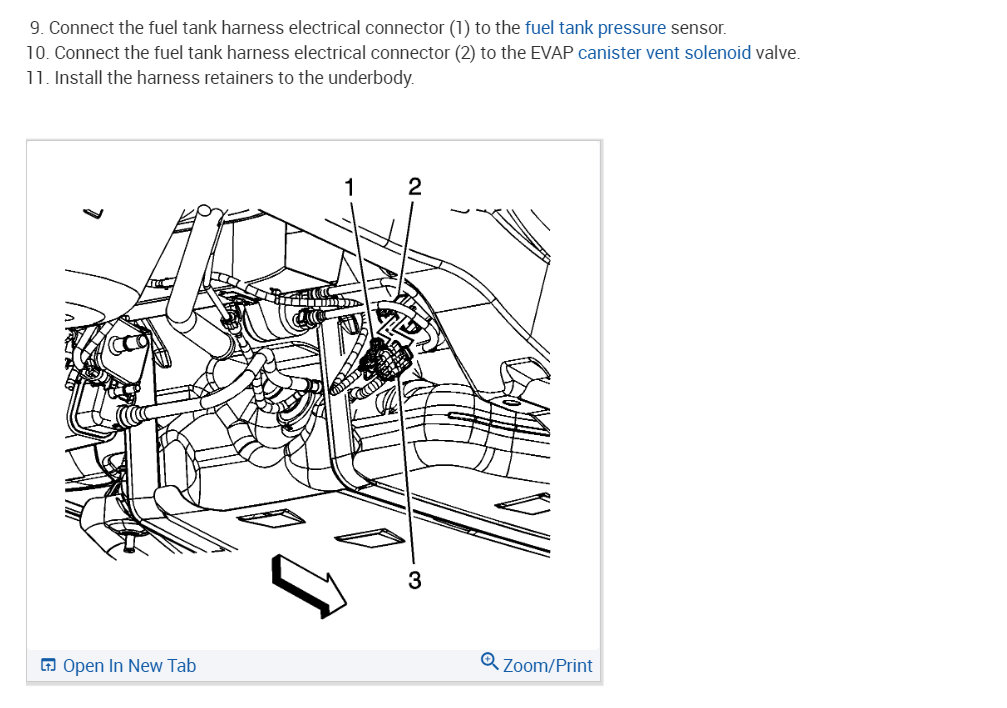 9. Connect the fuel tank harness electrical connector (1) to the fuel tank pressure sensor.
10. Connect the fuel tank harness electrical connector (2) to the EVAP canister vent solenoid valve.
11. Install the harness retainers to the underbody.

1 2

3

Open In New Tab

Zoom/Print