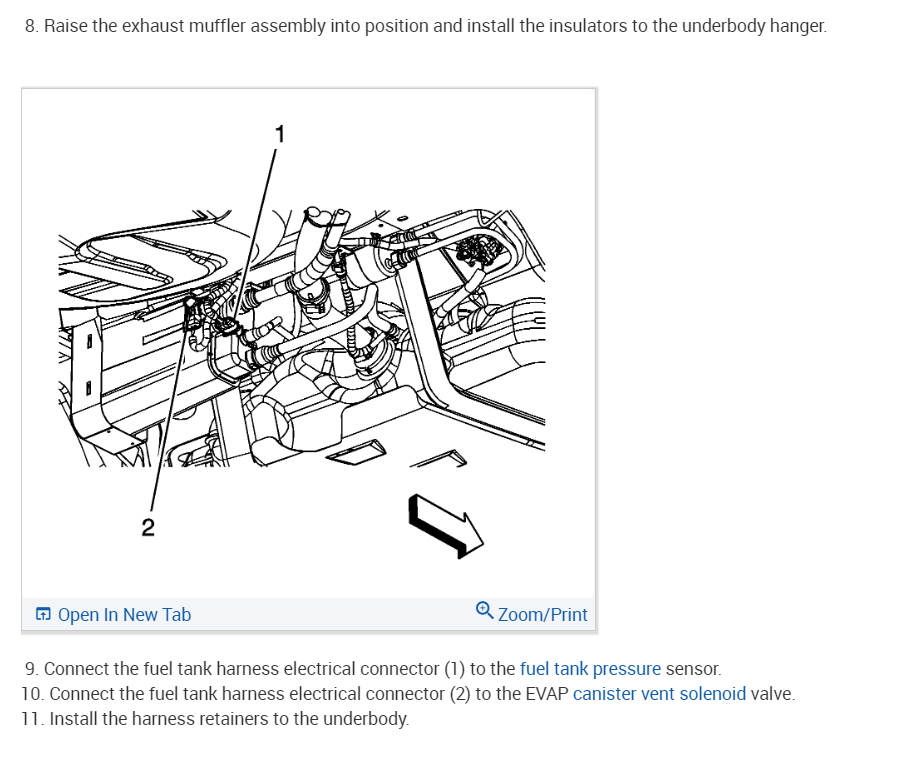 8. Raise the exhaust muffler assembly into position and install the insulators to the underbody hanger.

1

2

Open In New Tab

Zoom/Print

9. Connect the fuel tank harness electrical connector (1) to the fuel tank pressure sensor.
10. Connect the fuel tank harness electrical connector (2) to the EVAP canister vent solenoid valve.
11. Install the harness retainers to the underbody.