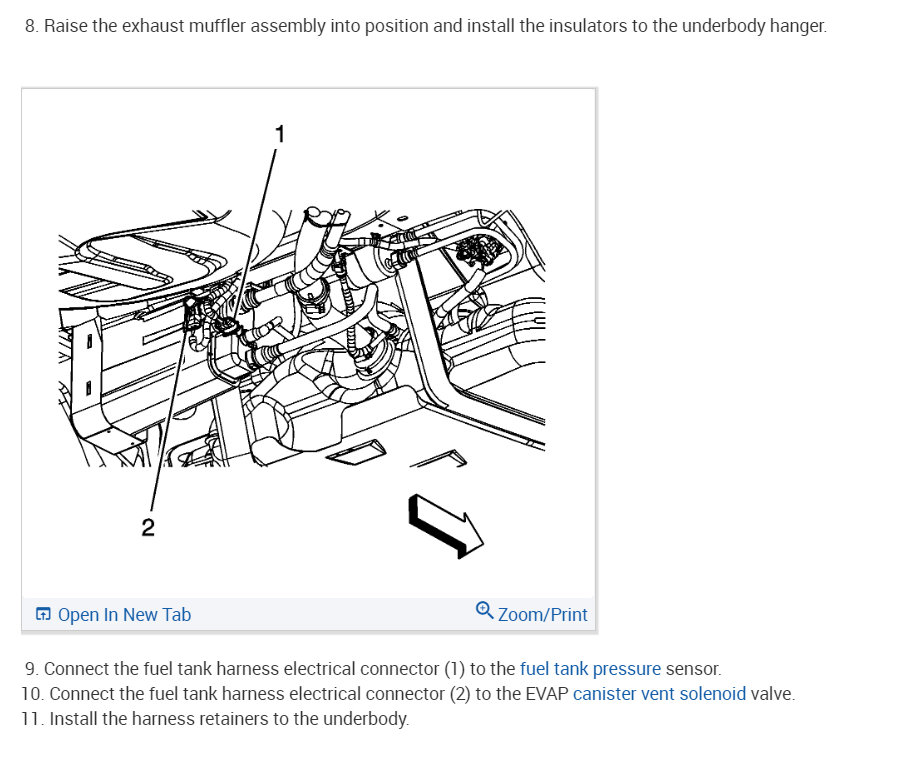 8. Raise the exhaust muffler assembly into position and install the insulators to the underbody hanger.

1

2

Open In New Tab

Zoom/Print

9. Connect the fuel tank harness electrical connector (1) to the fuel tank pressure sensor.
10. Connect the fuel tank harness electrical connector (2) to the EVAP canister vent solenoid valve.
11. Install the harness retainers to the underbody.