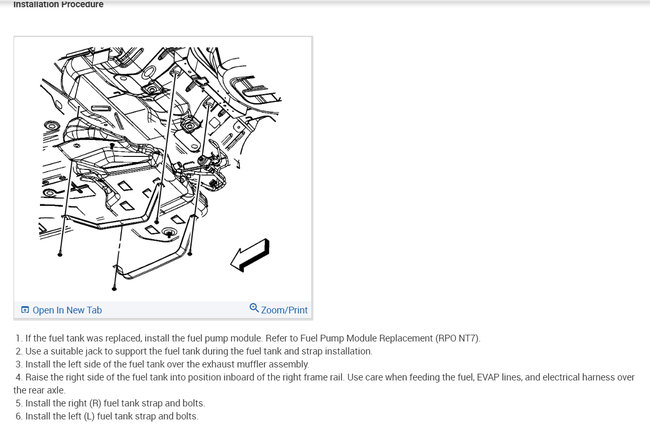 Installation Procedure

Open In New Tab

Zoom/Print

1. If the fuel tank was replaced, install the fuel pump module. Refer to Fuel Pump Module Replacement (RPO NT7).
2. Use a suitable jack to support the fuel tank during the fuel tank and strap installation.
3. Install the left side of the fuel tank over the exhaust muffler assembly.
4. Raise the right side of the fuel tank into position inboard of the right frame rail. Use care when feeding the fuel, EVAP lines, and electrical harness over the rear axle.
5. Install the right (R) fuel tank strap and bolts.
6. Install the left (L) fuel tank strap and bolts.