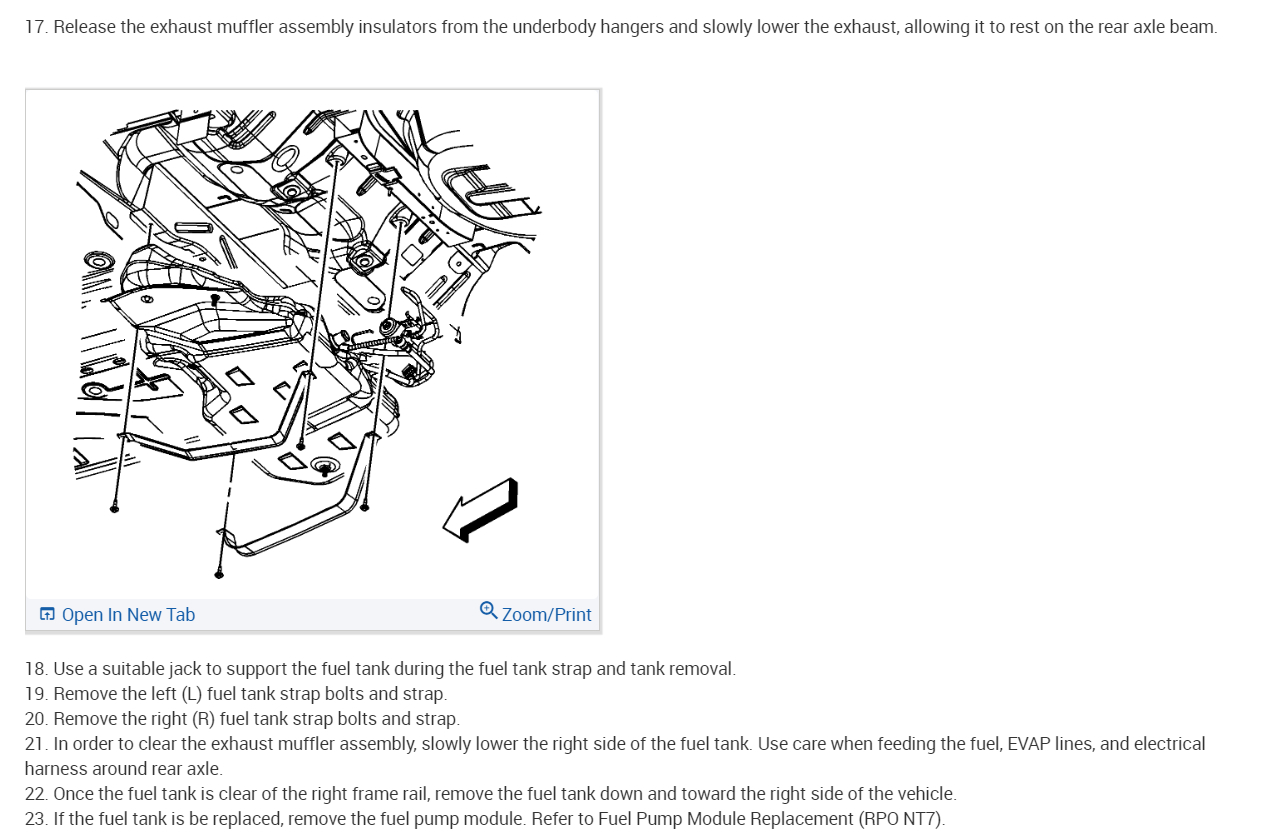 17. Release the exhaust muffler assembly insulators from the underbody hangers and slowly lower the exhaust, allowing it to rest on the rear axle beam.

Open In New Tab
Zoom/Print

18. Use a suitable jack to support the fuel tank during the fuel tank strap and tank removal.
19. Remove the left (L) fuel tank strap bolts and strap.
20. Remove the right (R) fuel tank strap bolts and strap.
21. In order to clear the exhaust muffler assembly, slowly lower the right side of the fuel tank. Use care when feeding the fuel, EVAP lines, and electrical harness around rear axle.
22. Once the fuel tank is clear of the right frame rail, remove the fuel tank down and toward the right side of the vehicle.
23. If the fuel tank is be replaced, remove the fuel pump module. Refer to Fuel Pump Module Replacement (RPO NT7).