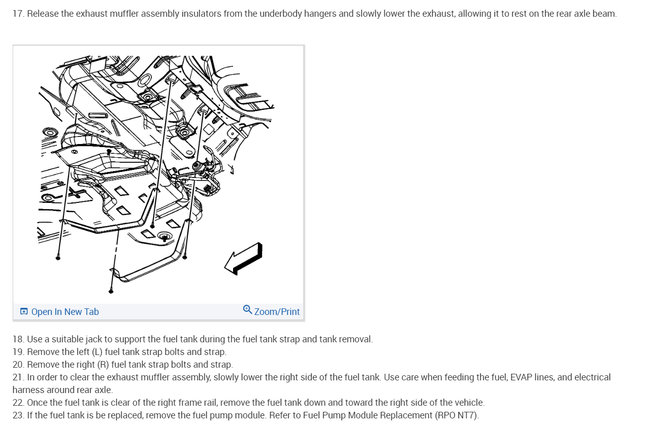 17. Release the exhaust muffler assembly insulators from the underbody hangers and slowly lower the exhaust, allowing it to rest on the rear axle beam.

Open In New Tab

Zoom/Print

18. Use a suitable jack to support the fuel tank during the fuel tank strap and tank removal.
19. Remove the left (L) fuel tank strap bolts and strap.
20. Remove the right (R) fuel tank strap bolts and strap.
21. In order to clear the exhaust muffler assembly, slowly lower the right side of the fuel tank. Use care when feeding the fuel, EVAP lines, and electrical harness around rear axle.
22. Once the fuel tank is clear of the right frame rail, remove the fuel tank down and toward the right side of the vehicle.
23. If the fuel tank is be replaced, remove the fuel pump module. Refer to Fuel Pump Module Replacement (RPO NT7).