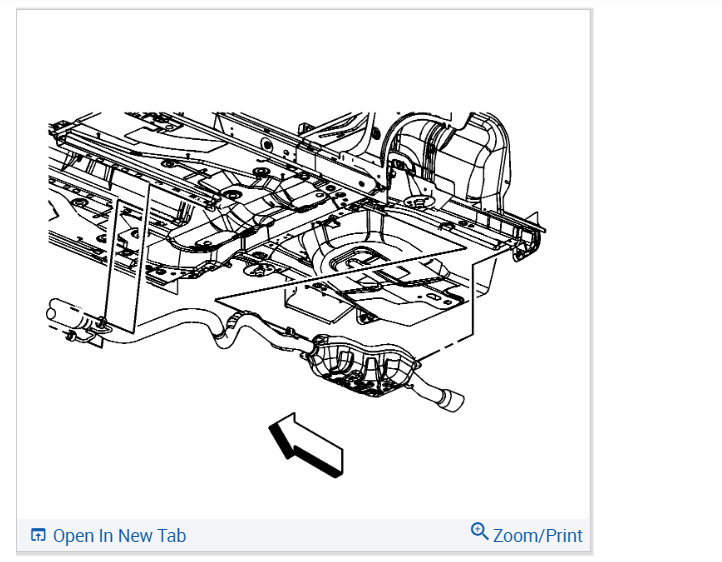 Open In New Tab

Zoom/Print