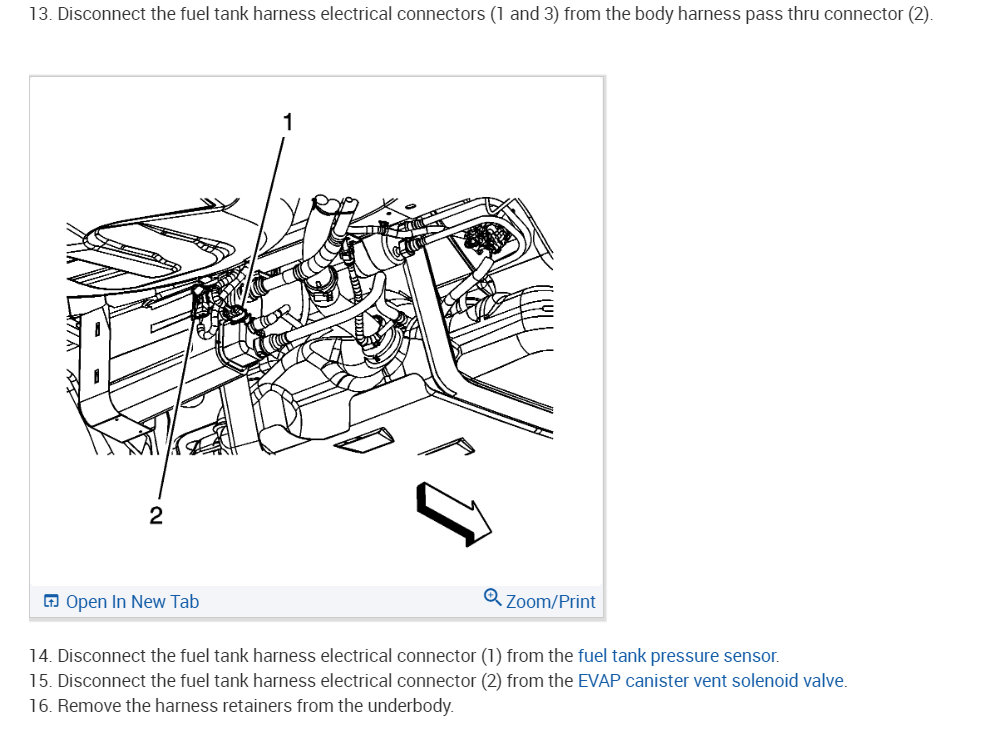 13. Disconnect the fuel tank harness electrical connectors (1 and 3) from the body harness pass thru connector (2).

1

2

Open In New Tab

Zoom/Print

14. Disconnect the fuel tank harness electrical connector (1) from the fuel tank pressure sensor.
15. Disconnect the fuel tank harness electrical connector (2) from the EVAP canister vent solenoid valve.
16. Remove the harness retainers from the underbody.