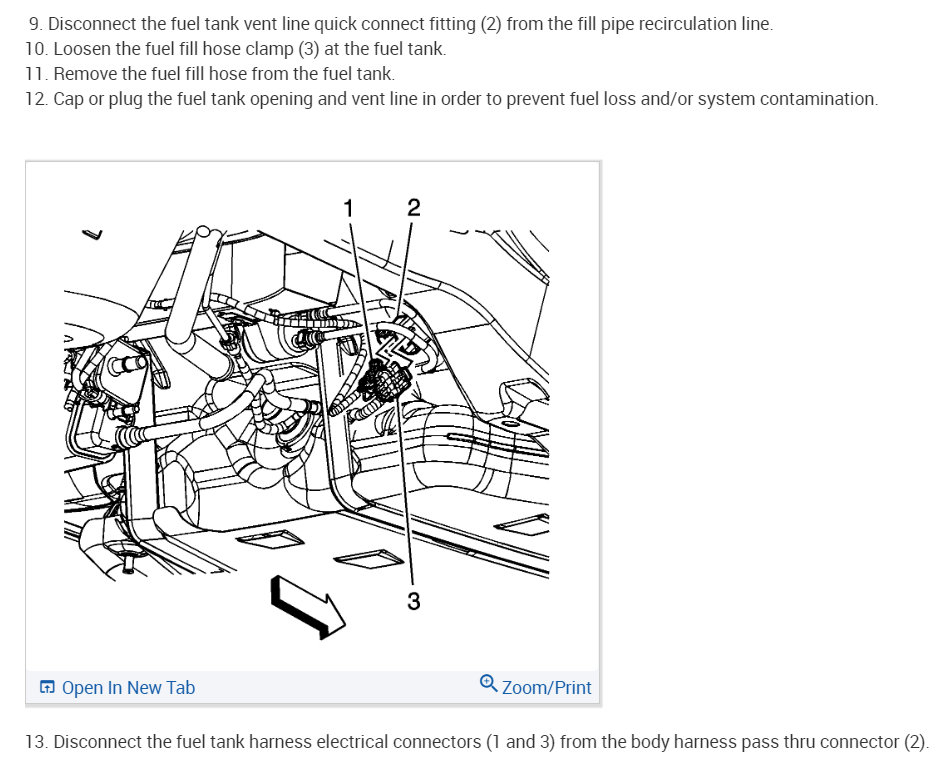 9. Disconnect the fuel tank vent line quick connect fitting (2) from the fill pipe recirculation line.
10. Loosen the fuel fill hose clamp (3) at the fuel tank.
11. Remove the fuel fill hose from the fuel tank.
12. Cap or plug the fuel tank opening and vent line in order to prevent fuel loss and/or system contamination.

1 2

3

Open In New Tab

Zoom/Print

13. Disconnect the fuel tank harness electrical connectors (1 and 3) from the body harness pass thru connector (2).