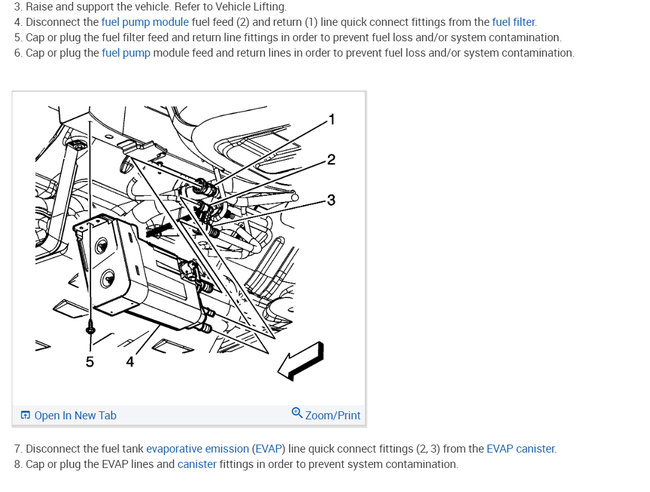 3. Raise and support the vehicle. Refer to Vehicle Lifting.
4. Disconnect the fuel pump module fuel feed (2) and return (1) line quick connect fittings from the fuel filter.
5. Cap or plug the fuel filter feed and return line fittings in order to prevent fuel loss and/or system contamination.
6. Cap or plug the fuel pump module feed and return lines in order to prevent fuel loss and/or system contamination.

1
2
3
5
4

Open In New Tab
Zoom/Print

7. Disconnect the fuel tank evaporative emission (EVAP) line quick connect fittings (2, 3) from the EVAP canister.
8. Cap or plug the EVAP lines and canister fittings in order to prevent system contamination.