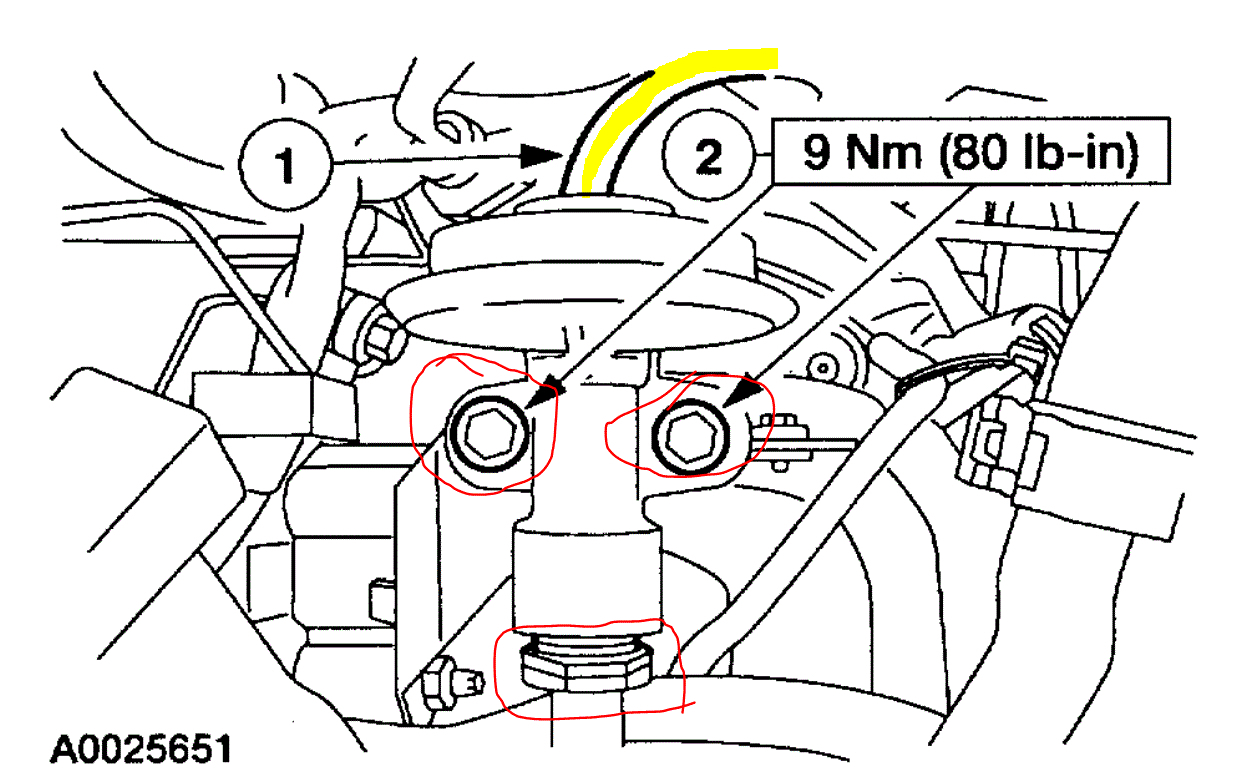 1
2
9 Nm (80 lb-in)
A0025651