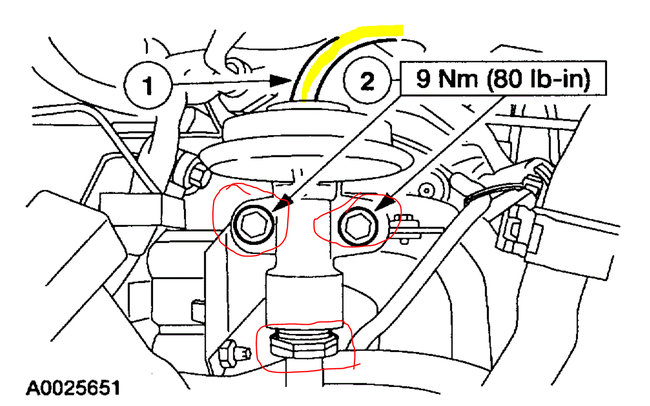 1

2

9 Nm (80 lb-in)

A0025651