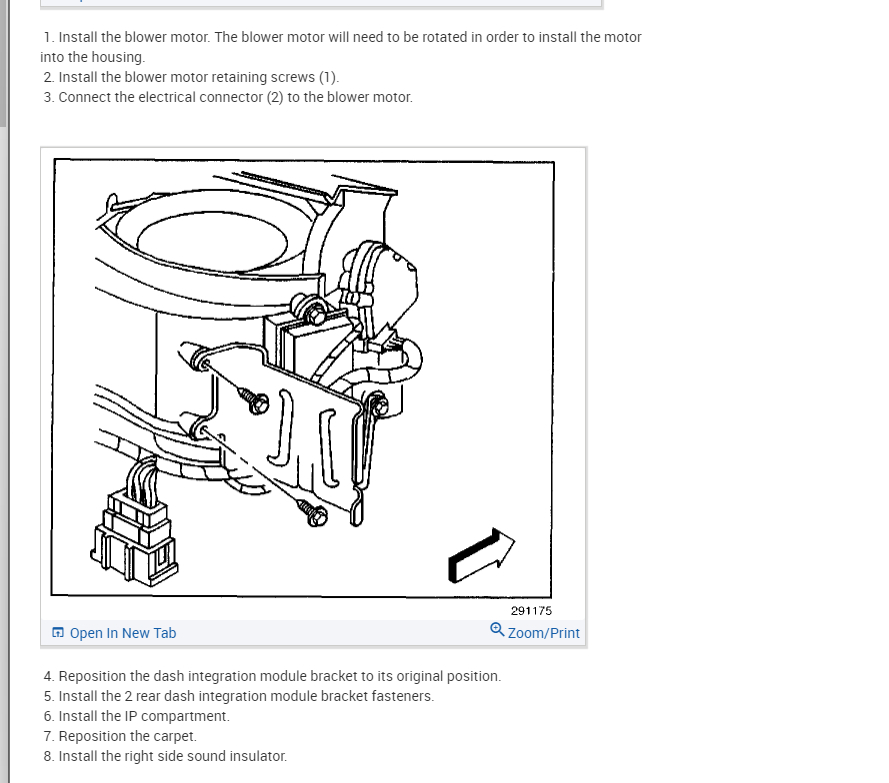 1. Install the blower motor. The blower motor will need to be rotated in order to install the motor into the housing.
2. Install the blower motor retaining screws (1).
3. Connect the electrical connector (2) to the blower motor.

291175

Open In New Tab

Zoom/Print

4. Reposition the dash integration module bracket to its original position.
5. Install the 2 rear dash integration module bracket fasteners.
6. Install the IP compartment.
7. Reposition the carpet.
8. Install the right side sound insulator.