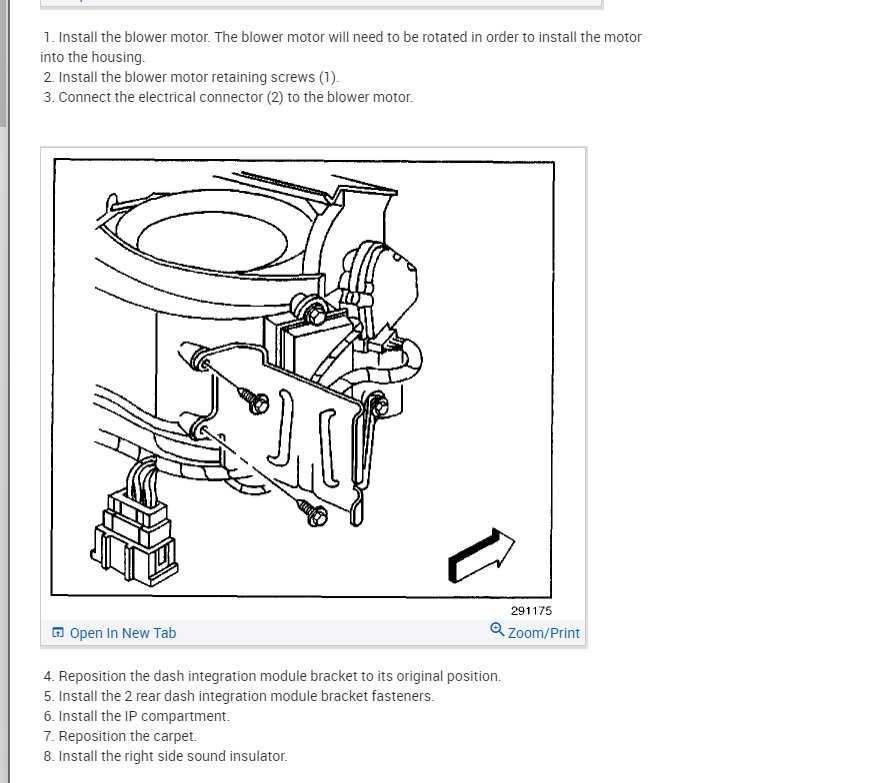 1. Install the blower motor. The blower motor will need to be rotated in order to install the motor into the housing.
2. Install the blower motor retaining screws (1).
3. Connect the electrical connector (2) to the blower motor.

291175

Open In New Tab

Zoom/Print

4. Reposition the dash integration module bracket to its original position.
5. Install the 2 rear dash integration module bracket fasteners.
6. Install the IP compartment.
7. Reposition the carpet.
8. Install the right side sound insulator.