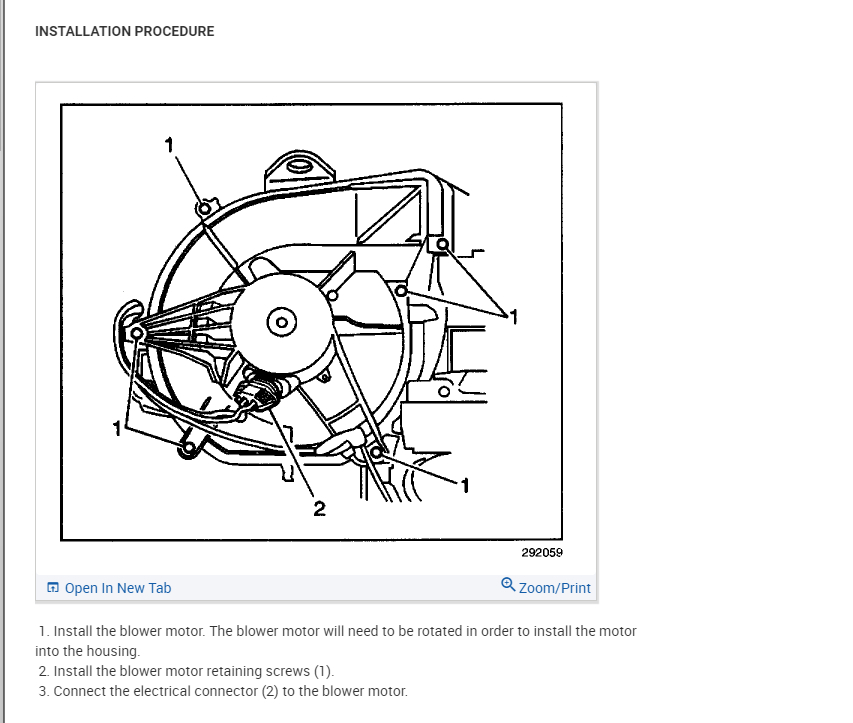 INSTALLATION PROCEDURE

1

1

1

1

2

292059

Open In New Tab

Zoom/Print

1. Install the blower motor. The blower motor will need to be rotated in order to install the motor into the housing.
2. Install the blower motor retaining screws (1).
3. Connect the electrical connector (2) to the blower motor.