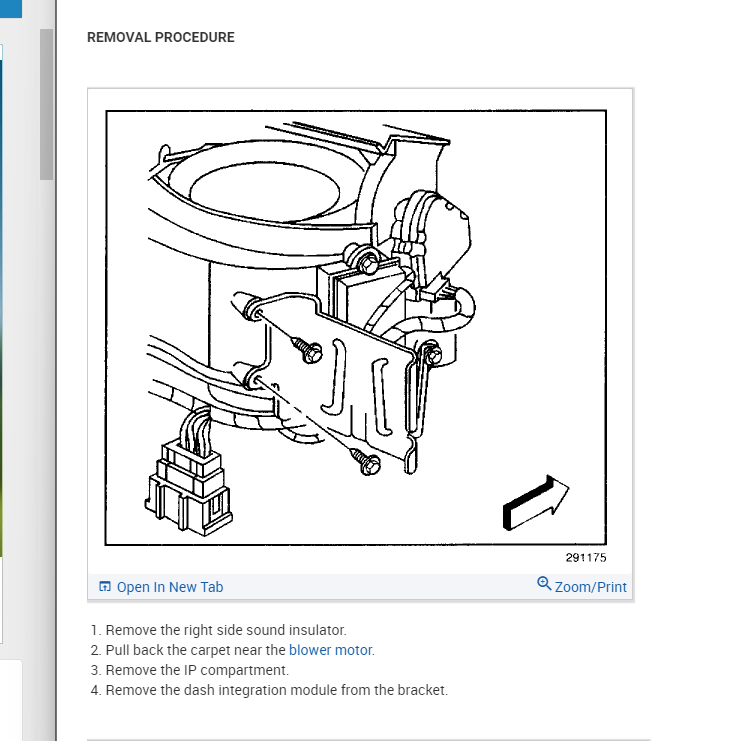 REMOVAL PROCEDURE

291175

Open In New Tab

Zoom/Print

1. Remove the right side sound insulator.
2. Pull back the carpet near the blower motor.
3. Remove the IP compartment.
4. Remove the dash integration module from the bracket.