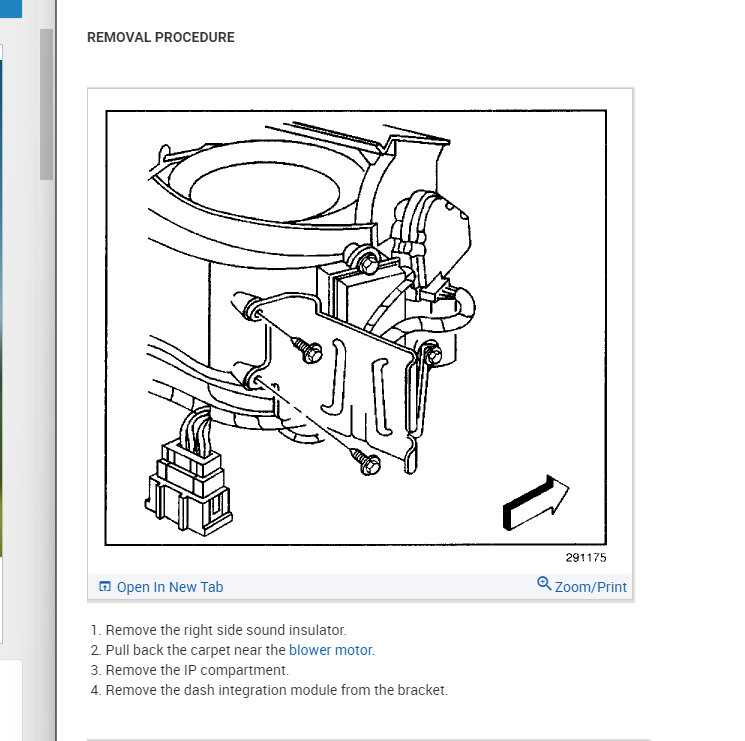 REMOVAL PROCEDURE

291175

Open In New Tab

Zoom/Print

1. Remove the right side sound insulator.
2. Pull back the carpet near the blower motor.
3. Remove the IP compartment.
4. Remove the dash integration module from the bracket.