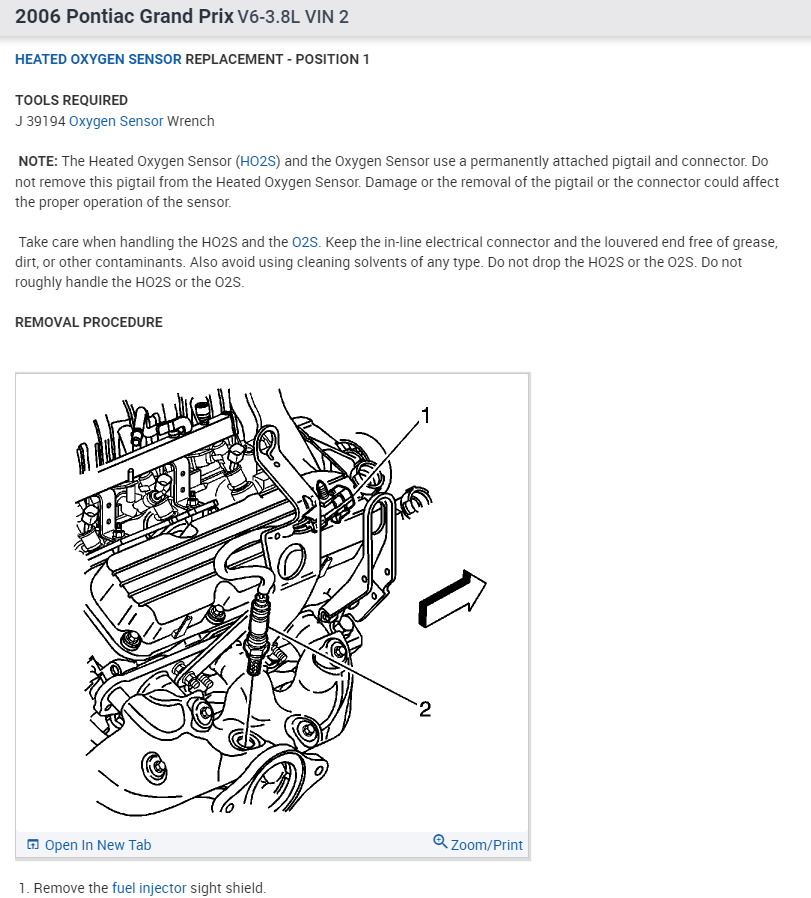 2006 Pontiac Grand Prix V6-3.8L VIN 2

HEATED OXYGEN SENSOR REPLACEMENT - POSITION 1

TOOLS REQUIRED
J 39194 Oxygen Sensor Wrench

NOTE: The Heated Oxygen Sensor (HO2S) and the Oxygen Sensor use a permanently attached pigtail and connector. Do not remove this pigtail from the Heated Oxygen Sensor. Damage or the removal of the pigtail or the connector could affect the proper operation of the sensor.

Take care when handling the HO2S and the O2S. Keep the in-line electrical connector and the louvered end free of grease, dirt, or other contaminants. Also avoid using cleaning solvents of any type. Do not drop the HO2S or the O2S. Do not roughly handle the HO2S or the O2S.

REMOVAL PROCEDURE

1

2

Open In New Tab

Zoom/Print

1. Remove the fuel injector sight shield.