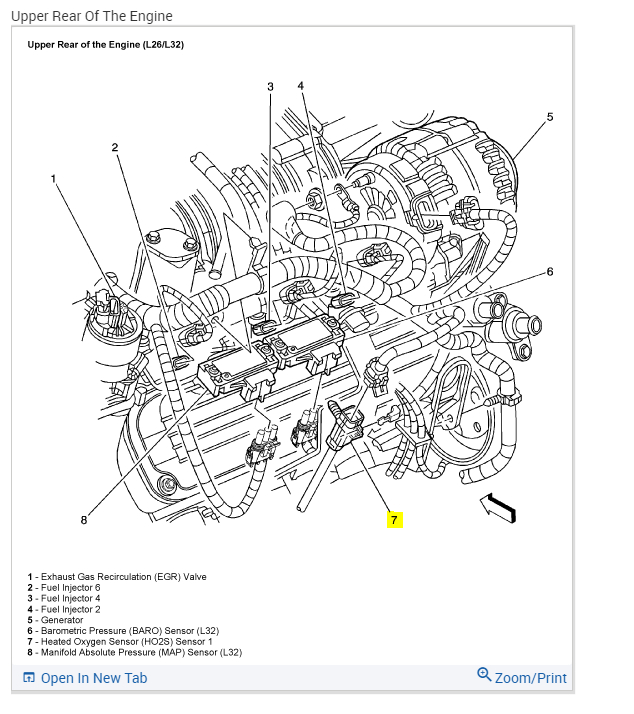 Upper Rear Of The Engine

Upper Rear of the Engine (L26/L32)

3 4

5

2

1

6

8

7

1 - Exhaust Gas Recirculation (EGR) Valve
2 - Fuel Injector 6
3 - Fuel Injector 4
4 - Fuel Injector 2
5 - Generator
6 - Barometric Pressure (BARO) Sensor (L32)
7 - Heated Oxygen Sensor (HO2S) Sensor 1
8 - Manifold Absolute Pressure (MAP) Sensor (L32)

Open In New Tab

Zoom/Print