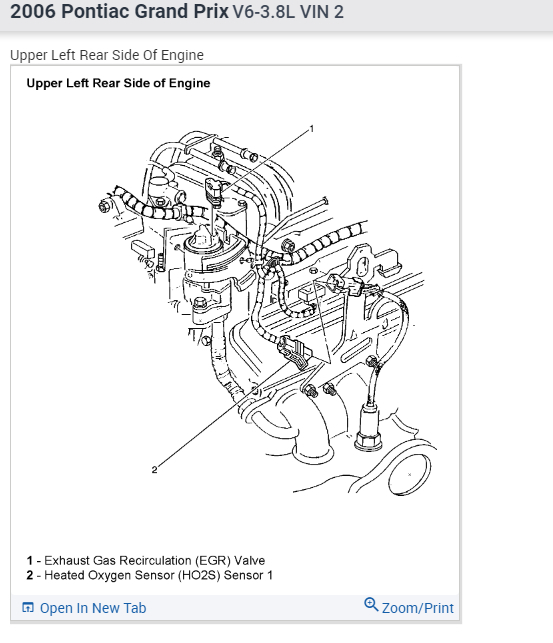 2006 Pontiac Grand Prix V6-3.8L VIN 2

Upper Left Rear Side Of Engine

Upper Left Rear Side of Engine

1

2

1 - Exhaust Gas Recirculation (EGR) Valve
2 - Heated Oxygen Sensor (HO2S) Sensor 1

Open In New Tab

Zoom/Print