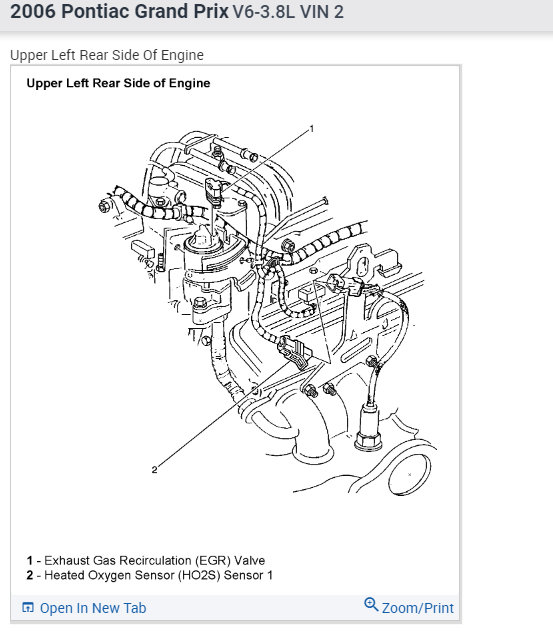 2006 Pontiac Grand Prix V6-3.8L VIN 2

Upper Left Rear Side Of Engine

Upper Left Rear Side of Engine

1

2

1 - Exhaust Gas Recirculation (EGR) Valve
2 - Heated Oxygen Sensor (HO2S) Sensor 1

Open In New Tab

Zoom/Print