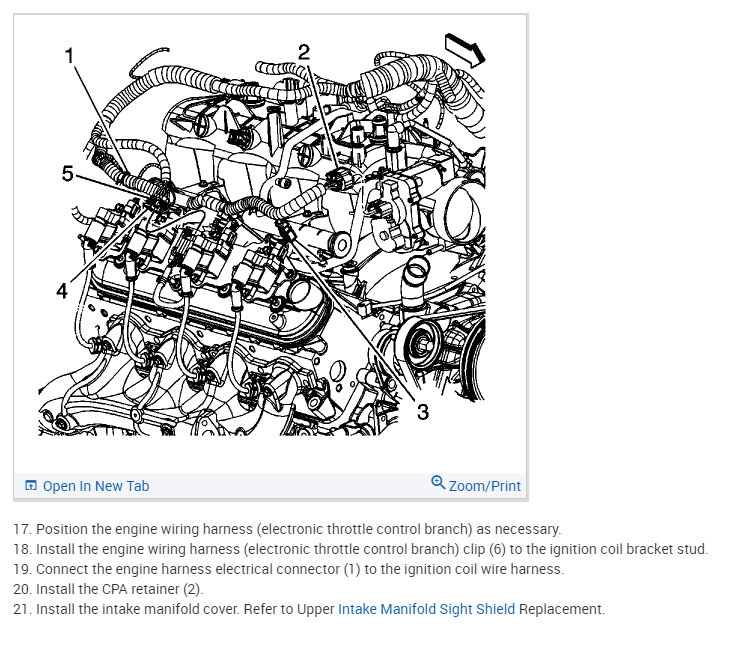 1
2
5
4
3

Open In New Tab
Zoom/Print

17. Position the engine wiring harness (electronic throttle control branch) as necessary.
18. Install the engine wiring harness (electronic throttle control branch) clip (6) to the ignition coil bracket stud.
19. Connect the engine harness electrical connector (1) to the ignition coil wire harness.
20. Install the CPA retainer (2).
21. Install the intake manifold cover. Refer to Upper Intake Manifold Sight Shield Replacement.