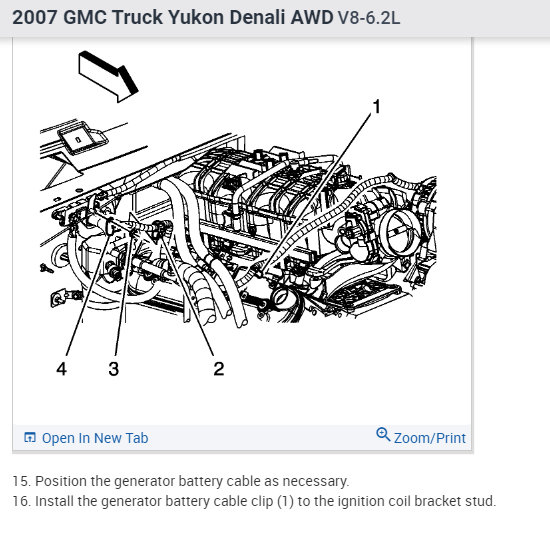 2007 GMC Truck Yukon Denali AWD V8-6.2L

1

4 3 2

Open In New Tab

Zoom/Print

15. Position the generator battery cable as necessary.
16. Install the generator battery cable clip (1) to the ignition coil bracket stud.