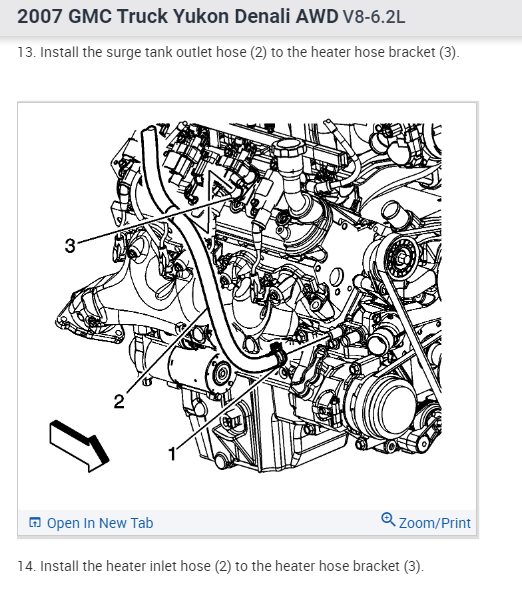 2007 GMC Truck Yukon Denali AWD V8-6.2L

13. Install the surge tank outlet hose (2) to the heater hose bracket (3).

3

2

1

Open In New Tab

Zoom/Print

14. Install the heater inlet hose (2) to the heater hose bracket (3).