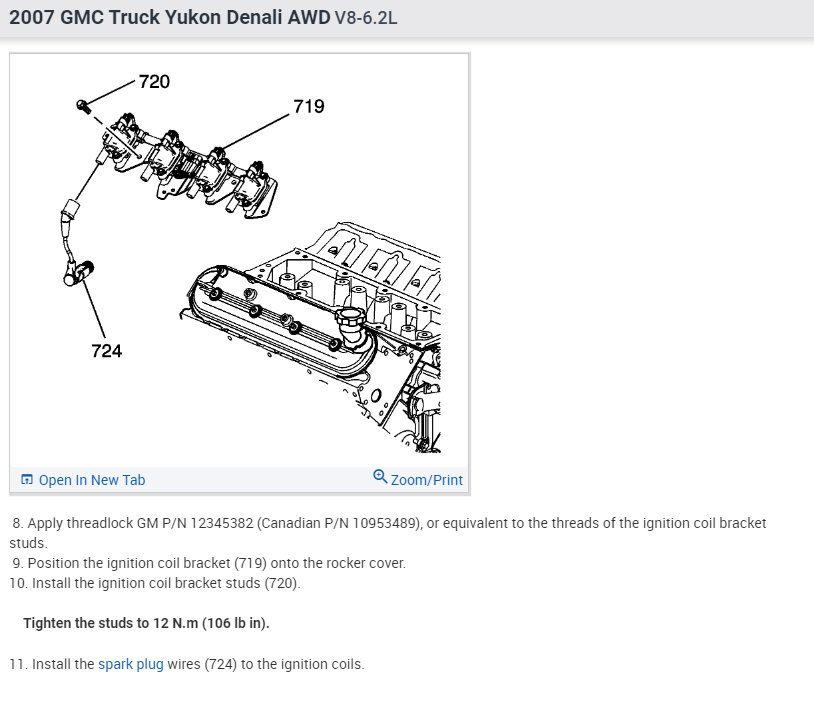 2007 GMC Truck Yukon Denali AWD V8-6.2L

720
719
724

Open In New Tab
Zoom/Print

8. Apply threadlock GM P/N 12345382 (Canadian P/N 10953489), or equivalent to the threads of the ignition coil bracket studs.
9. Position the ignition coil bracket (719) onto the rocker cover.
10. Install the ignition coil bracket studs (720).

Tighten the studs to 12 N.m (106 lb in).

11. Install the spark plug wires (724) to the ignition coils.